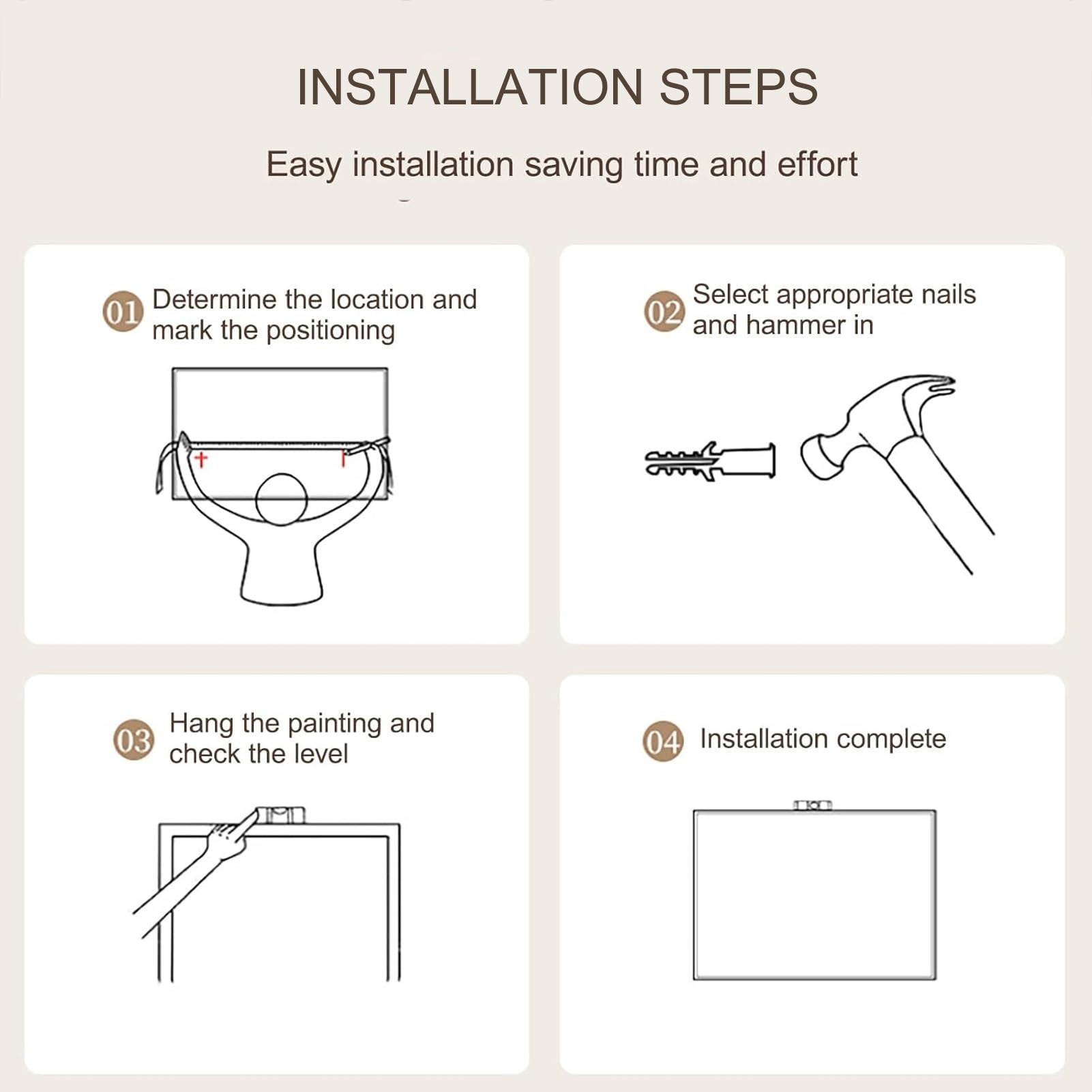 INSTALLATION STEPS

Easy installation saving time and effort

01 Determine the location and mark the positioning

02 Select appropriate nails and hammer in

03 Hang the painting and check the level

04 Installation complete