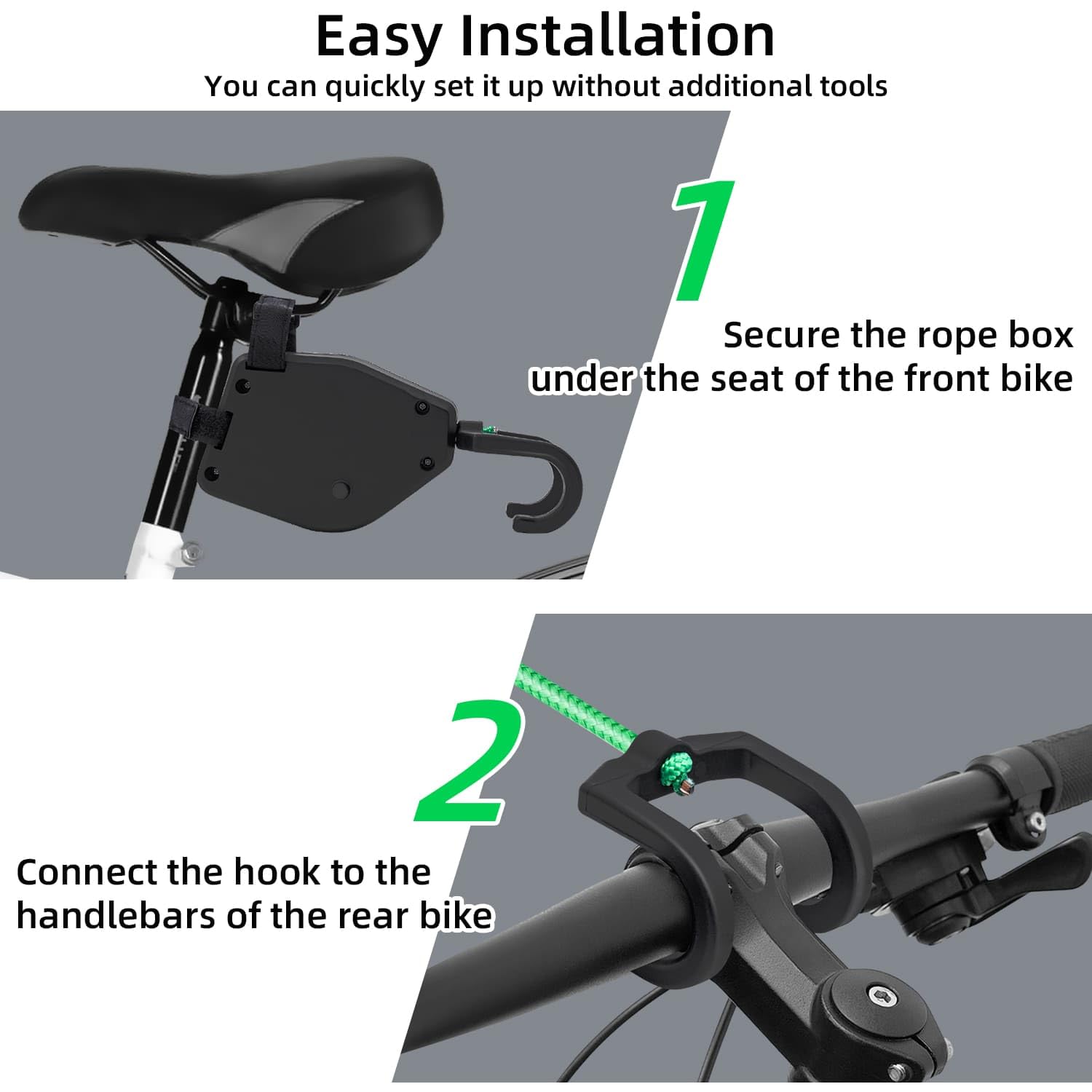 Easy Installation

You can quickly set it up without additional tools

1

Secure the rope box under the seat of the front bike

2

Connect the hook to the handlebars of the rear bike