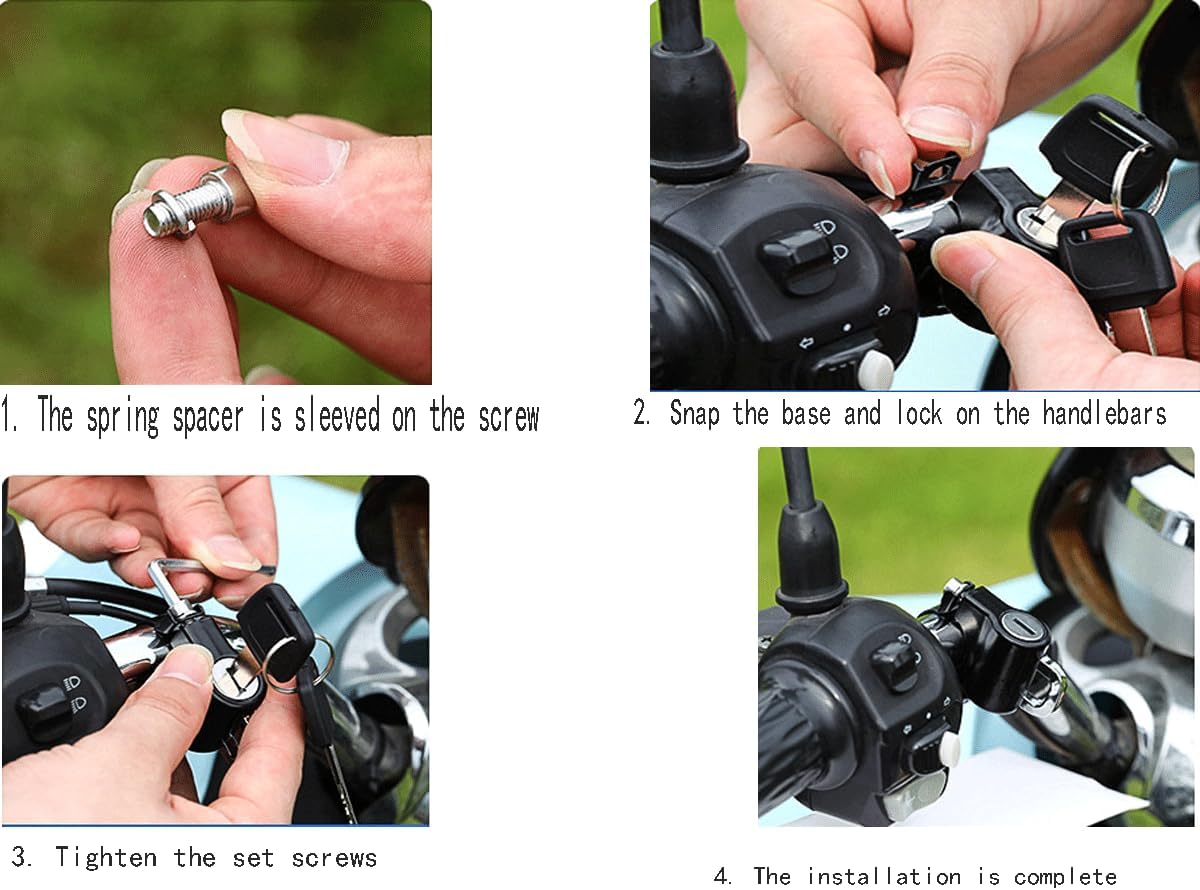 1. The spring spacer is sleeved on the screw

2. Snap the base and lock on the handlebars

3. Tighten the set screws

4. The installation is complete