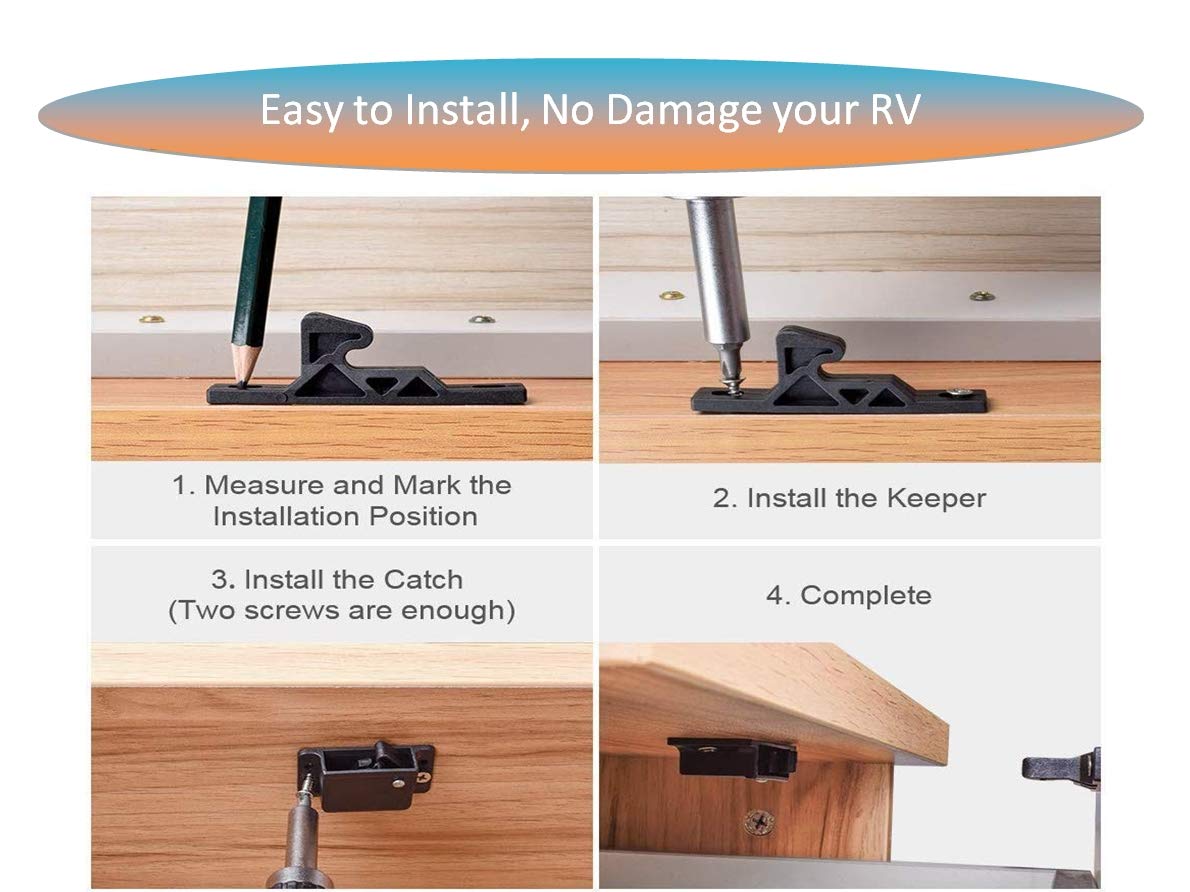 Easy to Install, No Damage your RV

1. Measure and Mark the Installation Position

2. Install the Keeper

3. Install the Catch (Two screws are enough)

4. Complete