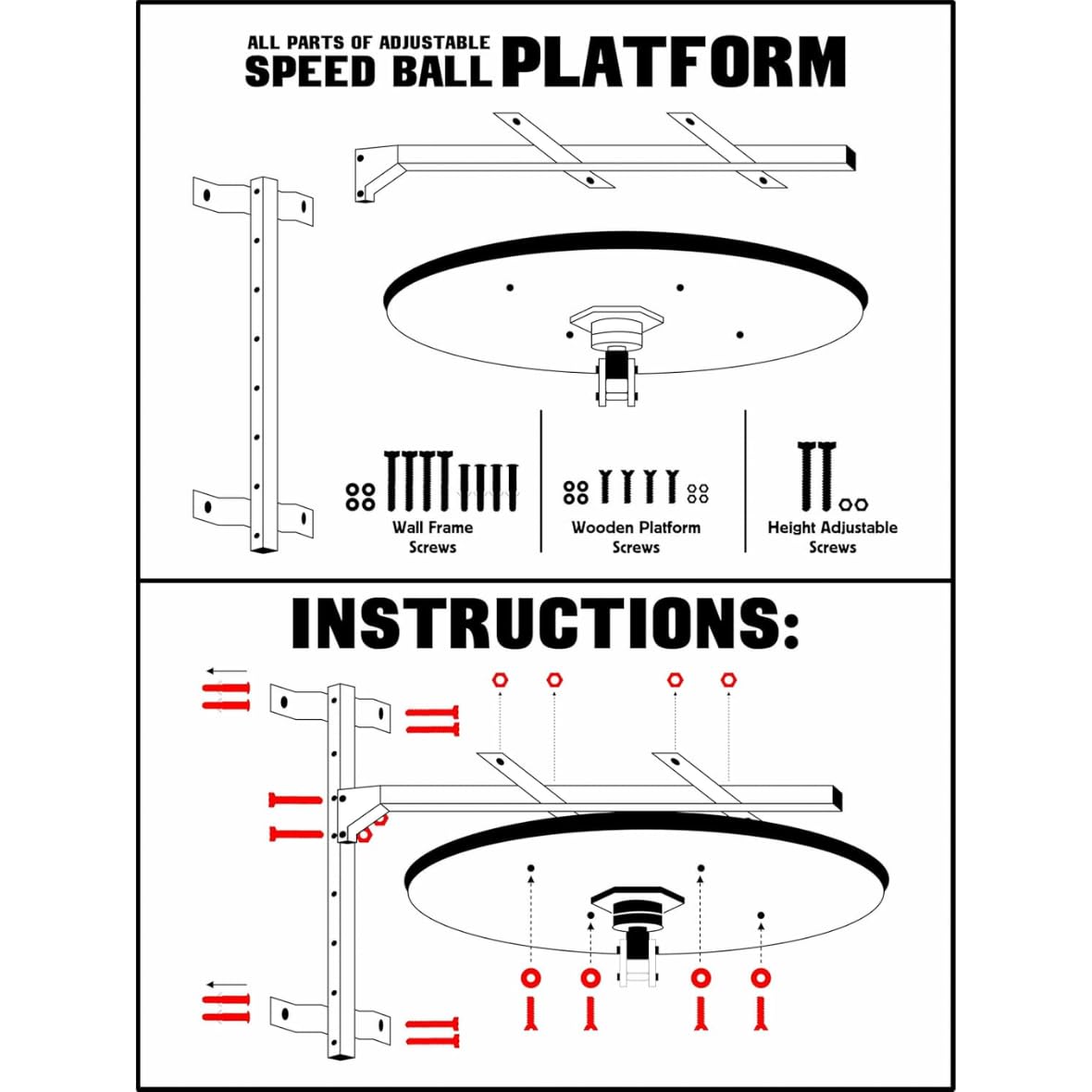 ALL PARTS OF ADJUSTABLE
SPEED BALL PLATFORM

Wall Frame Screws

Wooden Platform Screws

Height Adjustable Screws

INSTRUCTIONS: