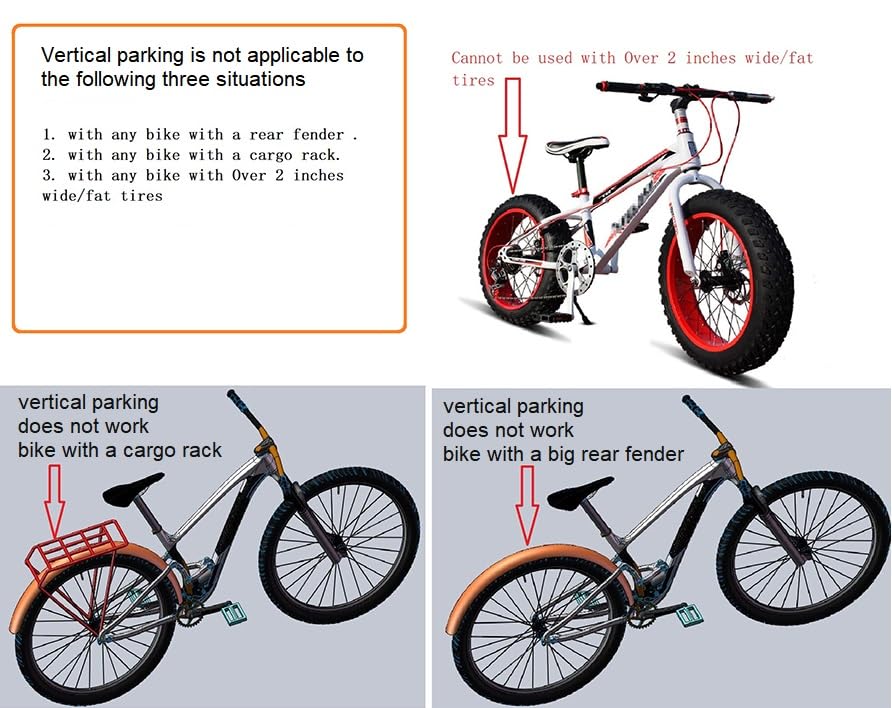 Vertical parking is not applicable to the following three situations

1. with any bike with a rear fender .
2. with any bike with a cargo rack.
3. with any bike with Over 2 inches wide/fat tires

Cannot be used with Over 2 inches wide/fat tires

vertical parking does not work bike with a cargo rack

vertical parking does not work bike with a big rear fender