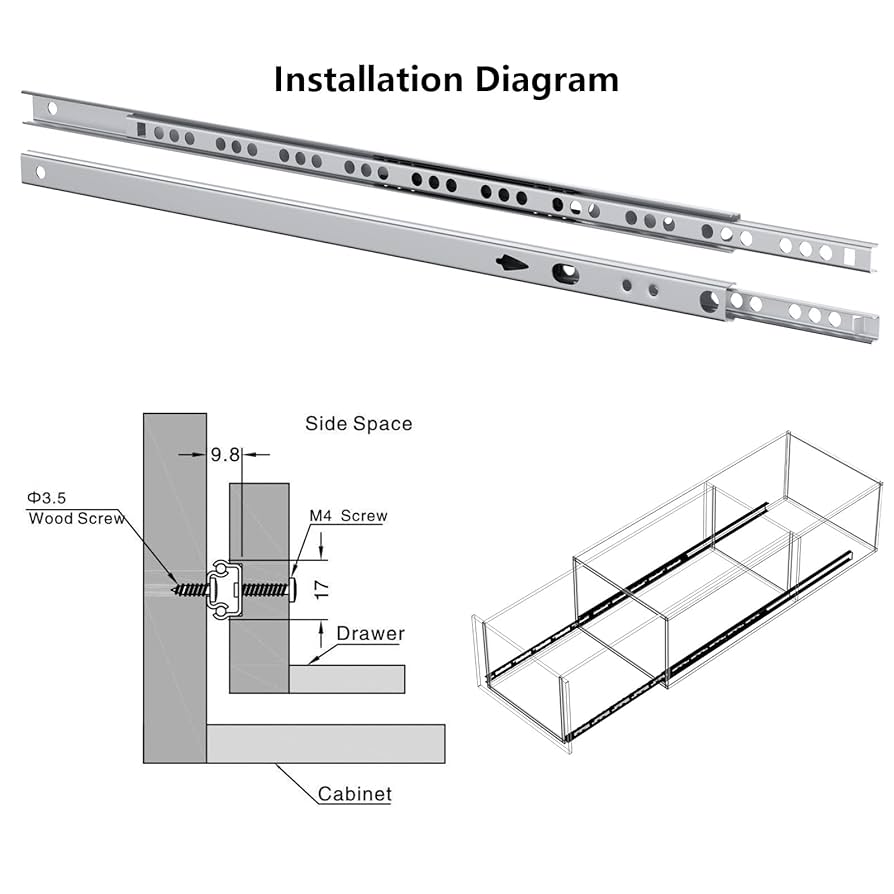 Installation Diagram

Side Space

9.8

Φ3.5
Wood Screw

M4 Screw

17

Drawer

Cabinet