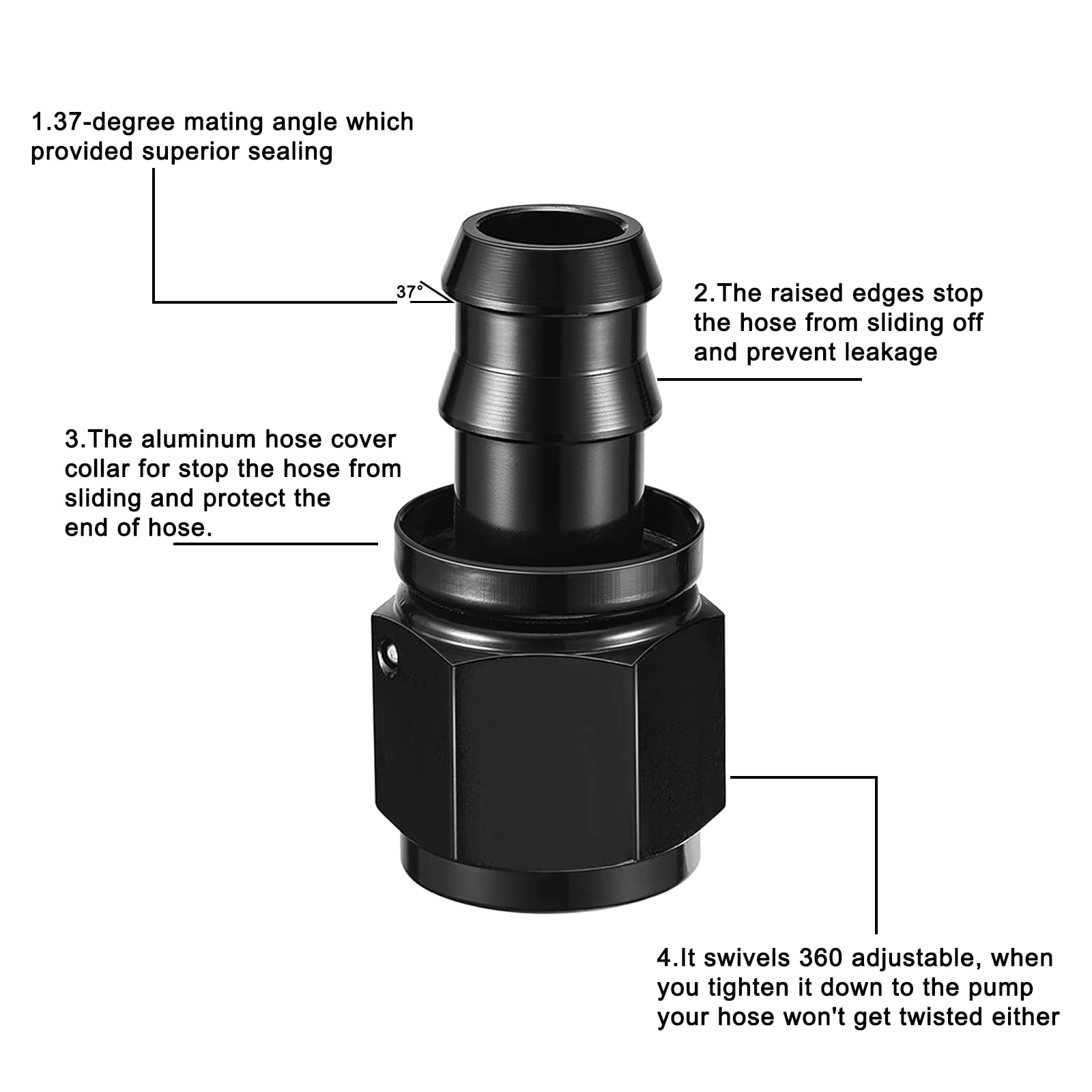 1.37-degree mating angle which provided superior sealing

37°

2.The raised edges stop the hose from sliding off and prevent leakage

3.The aluminum hose cover collar for stop the hose from sliding and protect the end of hose.

4.It swivels 360 adjustable, when you tighten it down to the pump your hose won't get twisted either