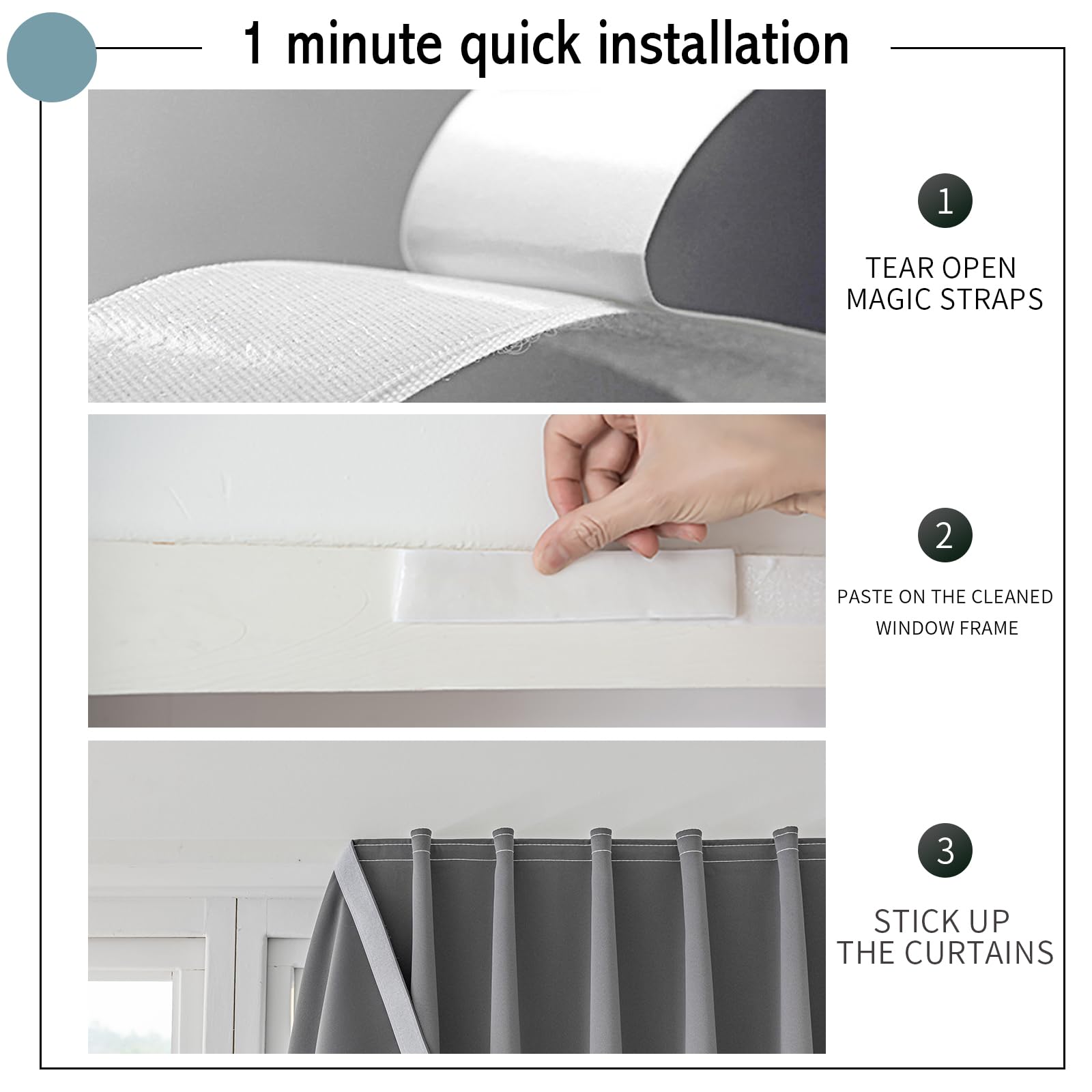 1 minute quick installation

1

TEAR OPEN MAGIC STRAPS

2

PASTE ON THE CLEANED WINDOW FRAME

3

STICK UP THE CURTAINS