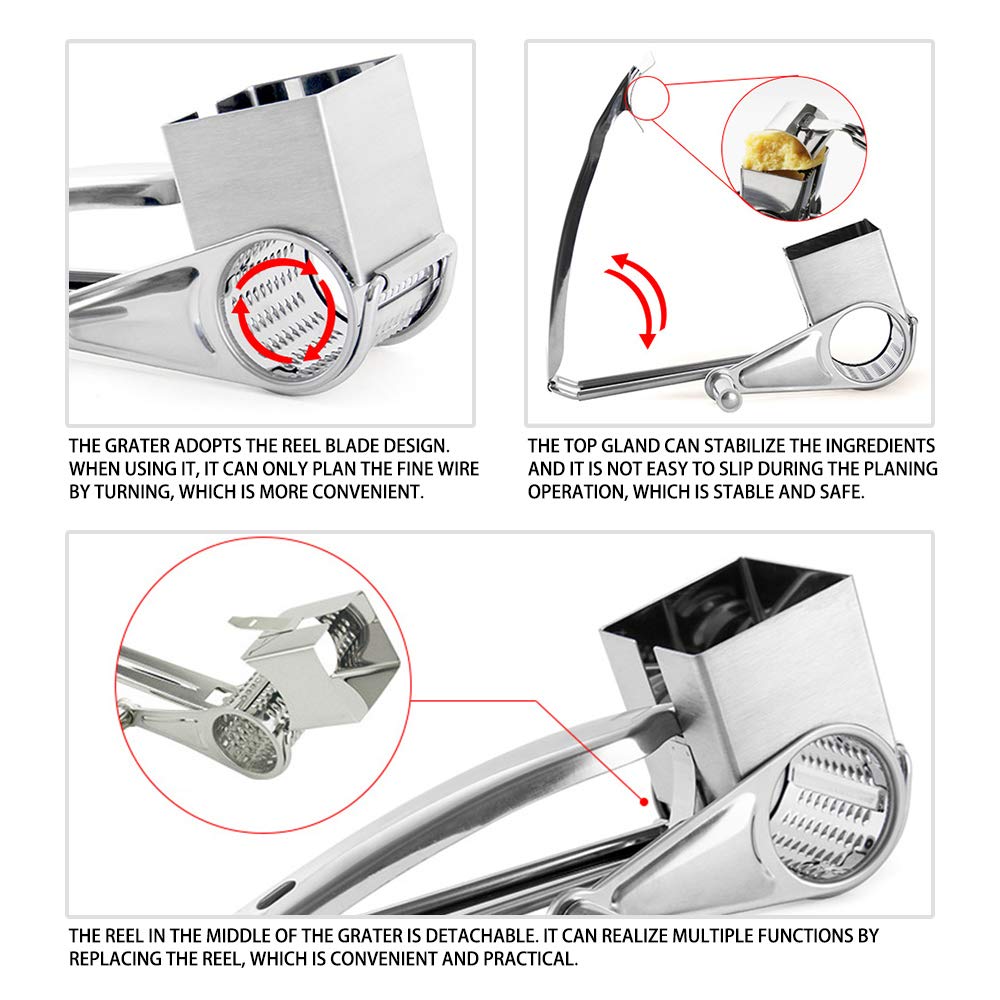 THE GRATER ADOPTS THE REEL BLADE DESIGN. WHEN USING IT, IT CAN ONLY PLAN THE FINE WIRE BY TURNING, WHICH IS MORE CONVENIENT.

THE TOP GLAND CAN STABILIZE THE INGREDIENTS AND IT IS NOT EASY TO SLIP DURING THE PLANING OPERATION, WHICH IS STABLE AND SAFE.

THE REEL IN THE MIDDLE OF THE GRATER IS DETACHABLE. IT CAN REALIZE MULTIPLE FUNCTIONS BY REPLACING THE REEL, WHICH IS CONVENIENT AND PRACTICAL.