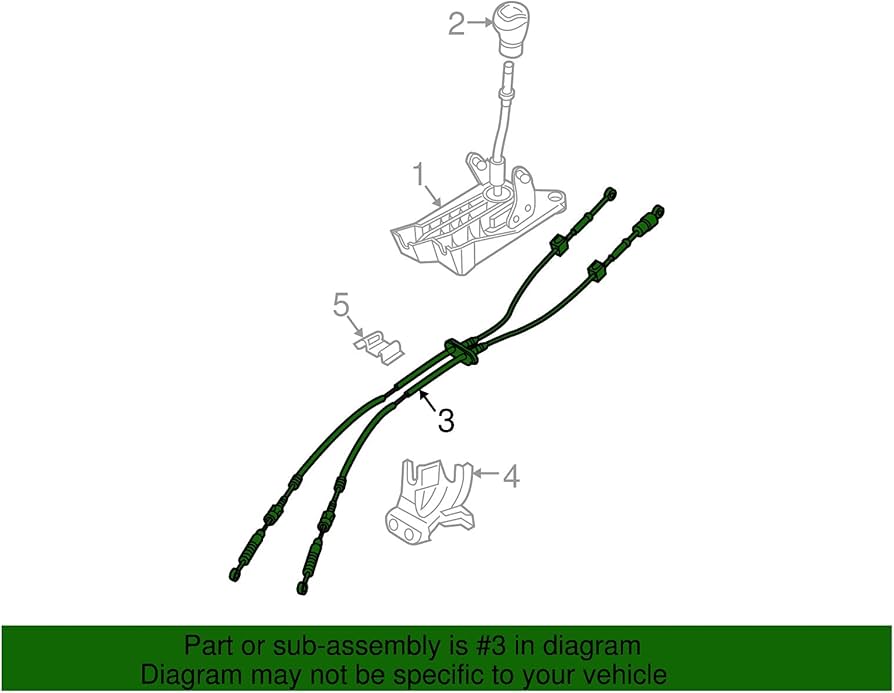 2
1
5
3
4
Part or sub-assembly is #3 in diagram
Diagram may not be specific to your vehicle