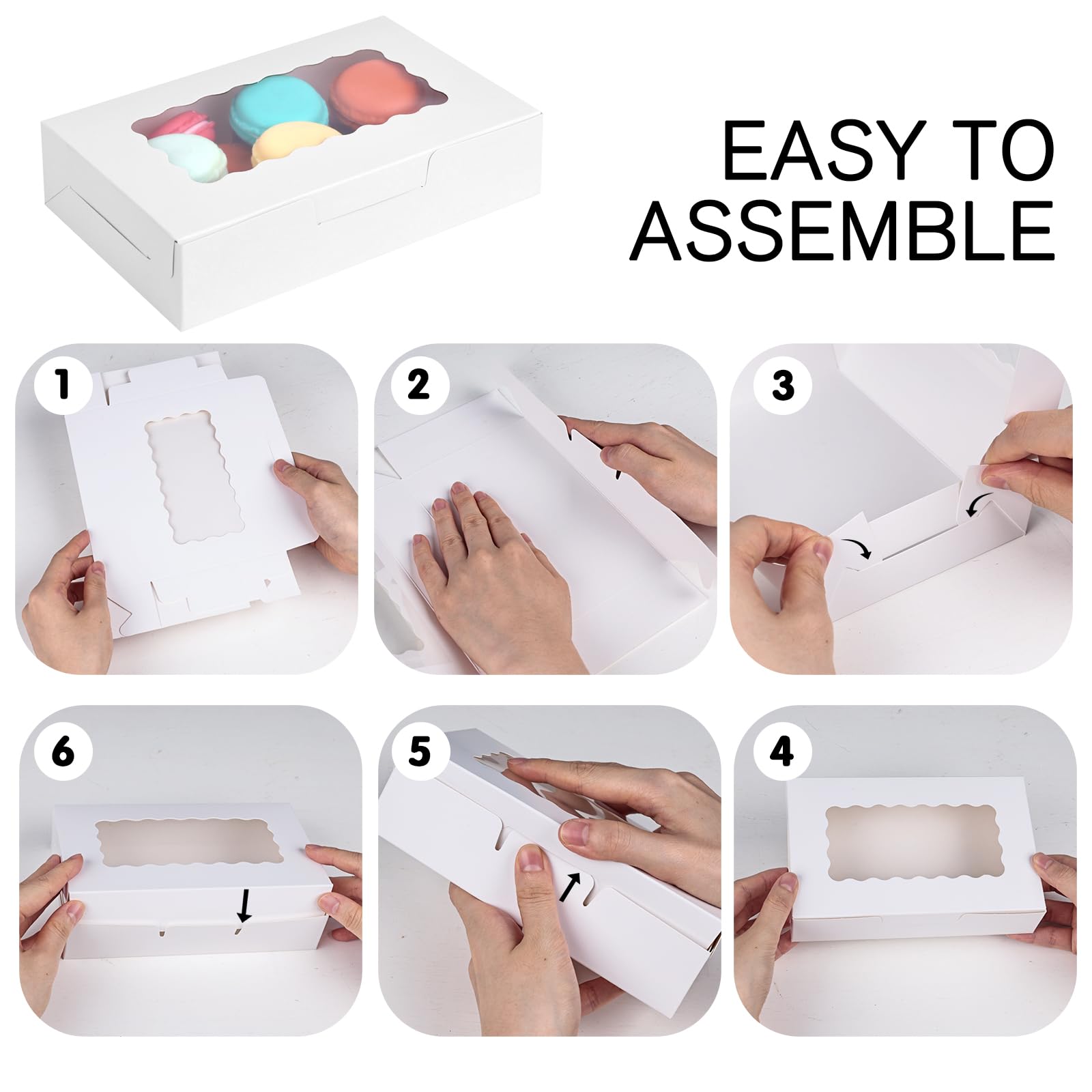 EASY TO ASSEMBLE

1

2

3

6

5

4