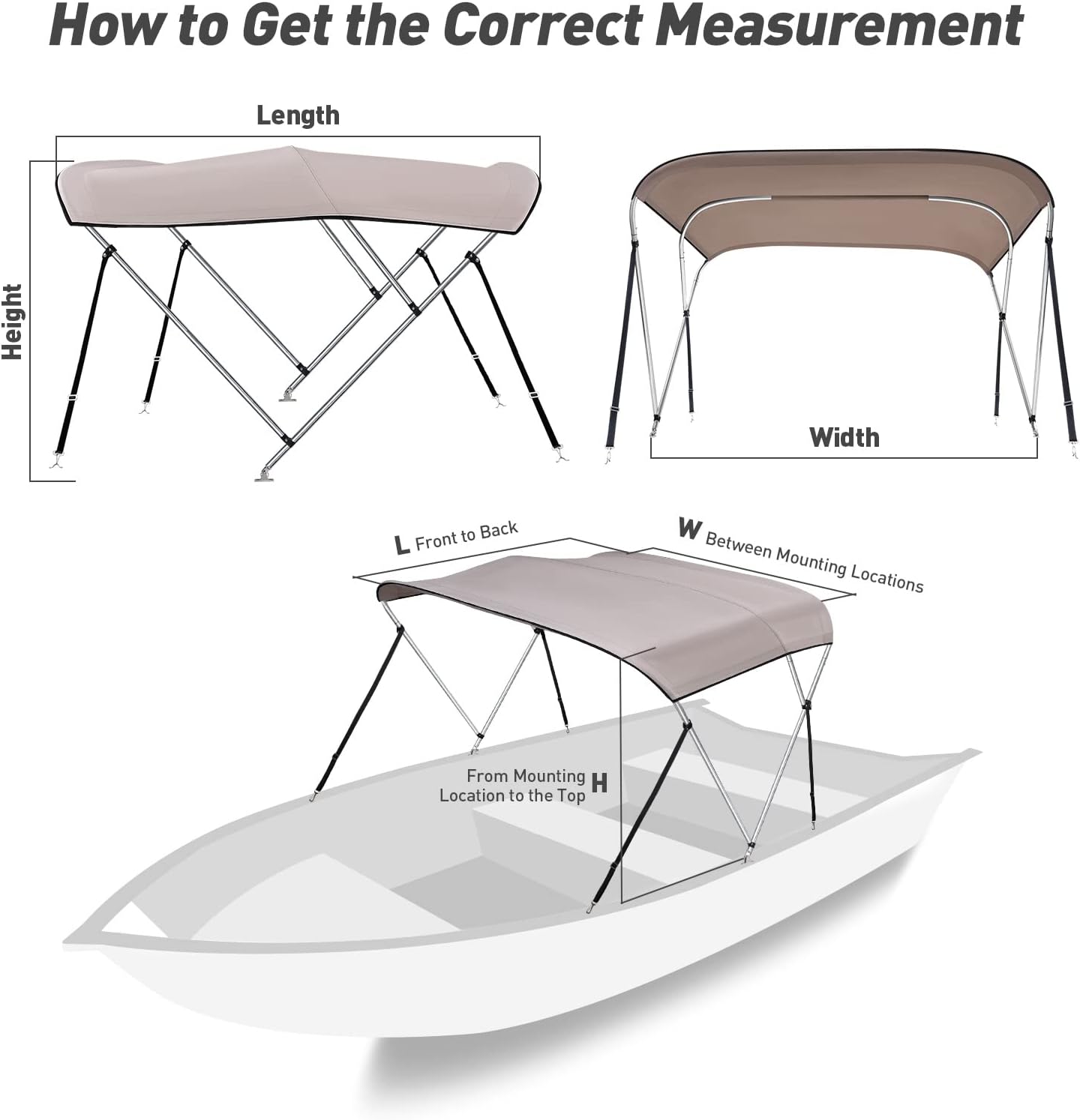 How to Get the Correct Measurement

Length

Height

Width

L Front to Back

W Between Mounting Locations

From Mounting Location to the Top H