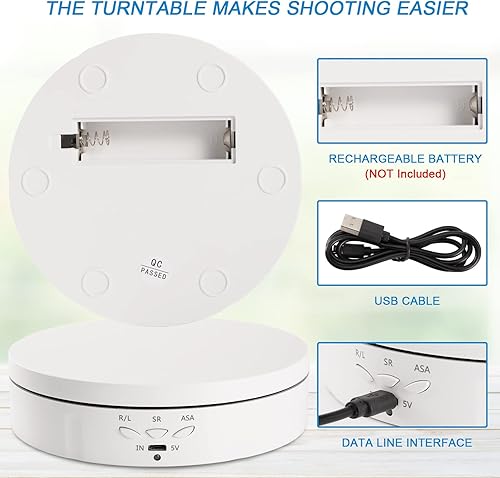 THE TURNTABLE MAKES SHOOTING EASIER

QC
PASSED

R/L SR ASA
IN 5V

RECHARGEABLE BATTERY
(NOT Included)

USB CABLE

R/L SR ASA
5V

DATA LINE INTERFACE