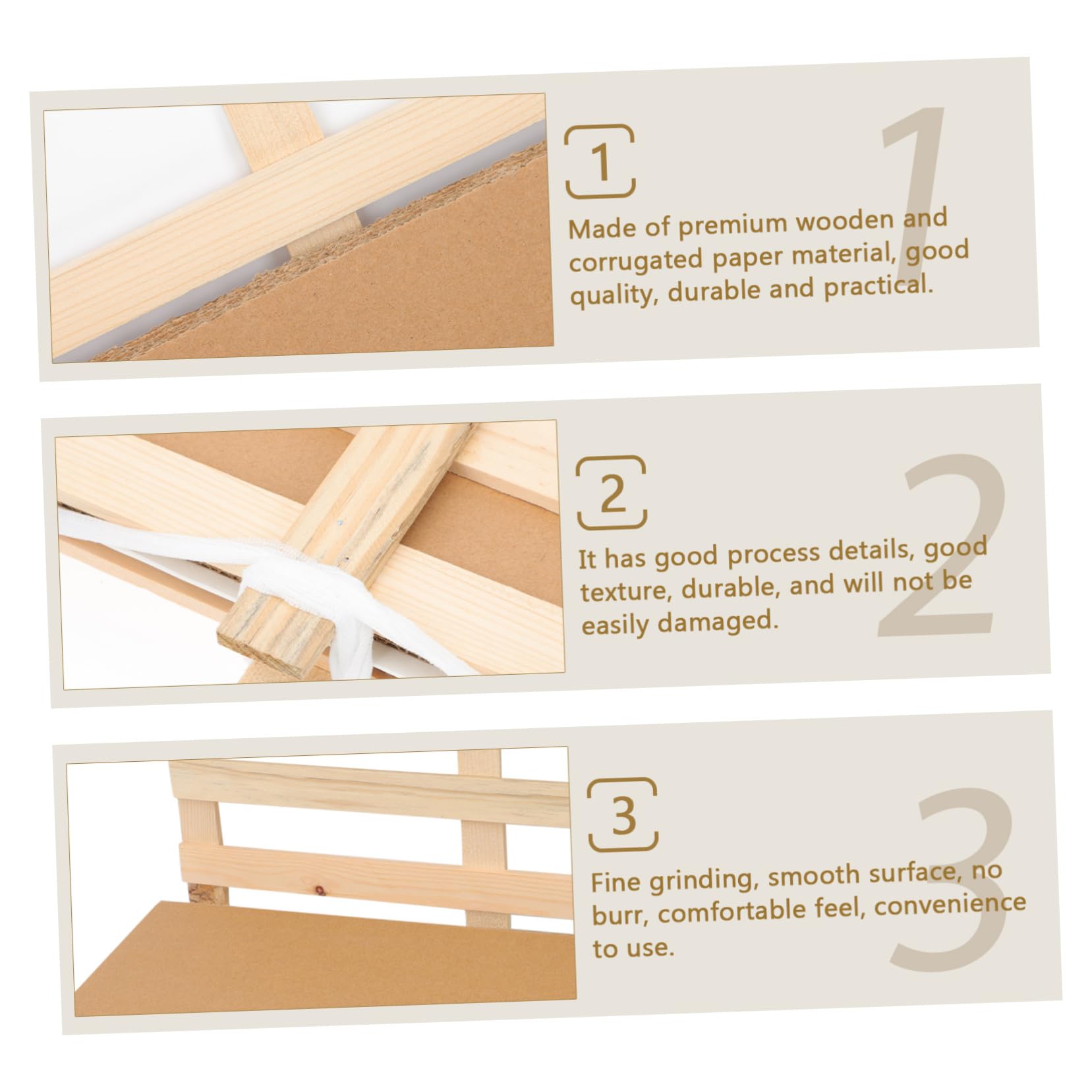 1

1

Made of premium wooden and corrugated paper material, good quality, durable and practical.

2

2

It has good process details, good texture, durable, and will not be easily damaged.

3

3

Fine grinding, smooth surface, no burr, comfortable feel, convenience to use.