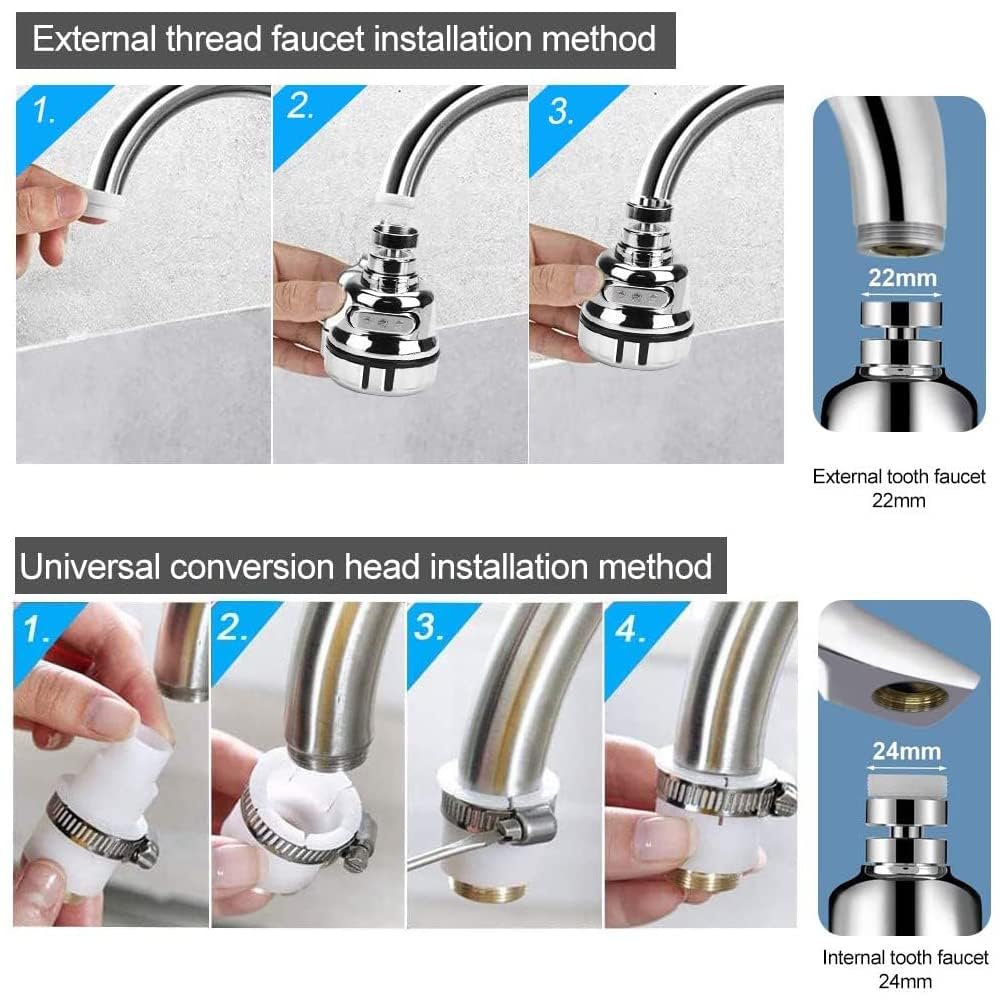 External thread faucet installation method

1.

2.

3.

22mm

External tooth faucet 22mm

Universal conversion head installation method

1.

2.

3.

4.

24mm

Internal tooth faucet 24mm