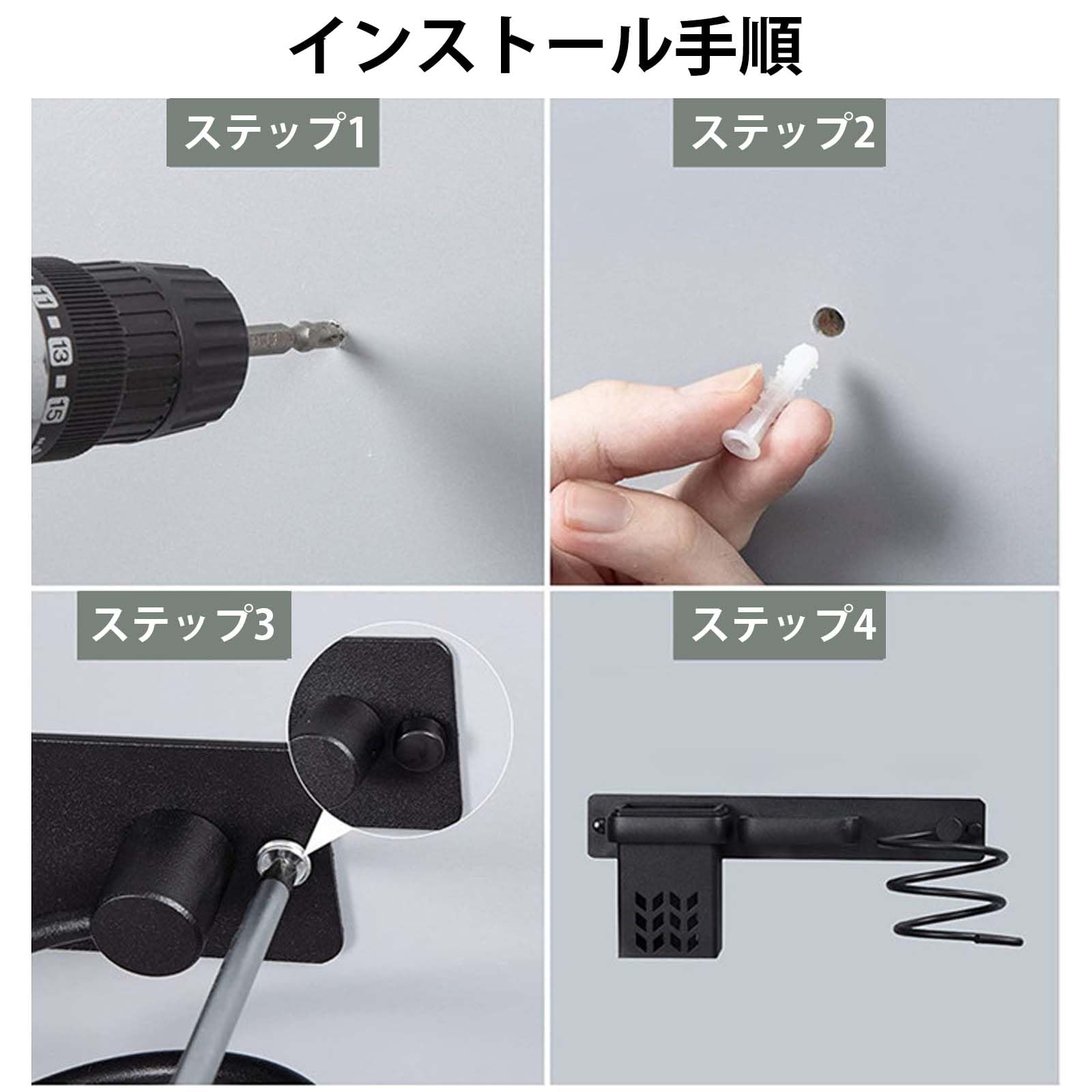 インストール手順

ステップ1

11 13 15

ステップ2

ステップ3

ステップ4