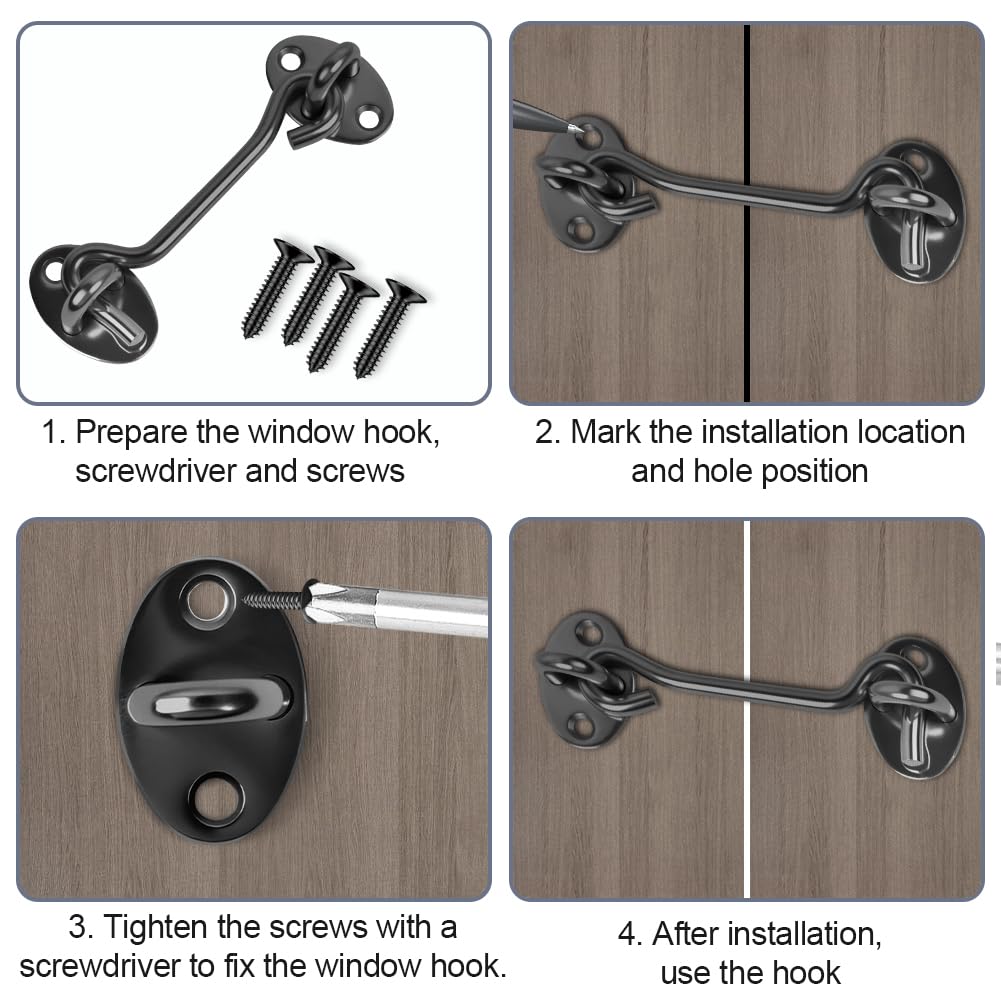 1. Prepare the window hook, screwdriver and screws

2. Mark the installation location and hole position

3. Tighten the screws with a screwdriver to fix the window hook.

4. After installation, use the hook