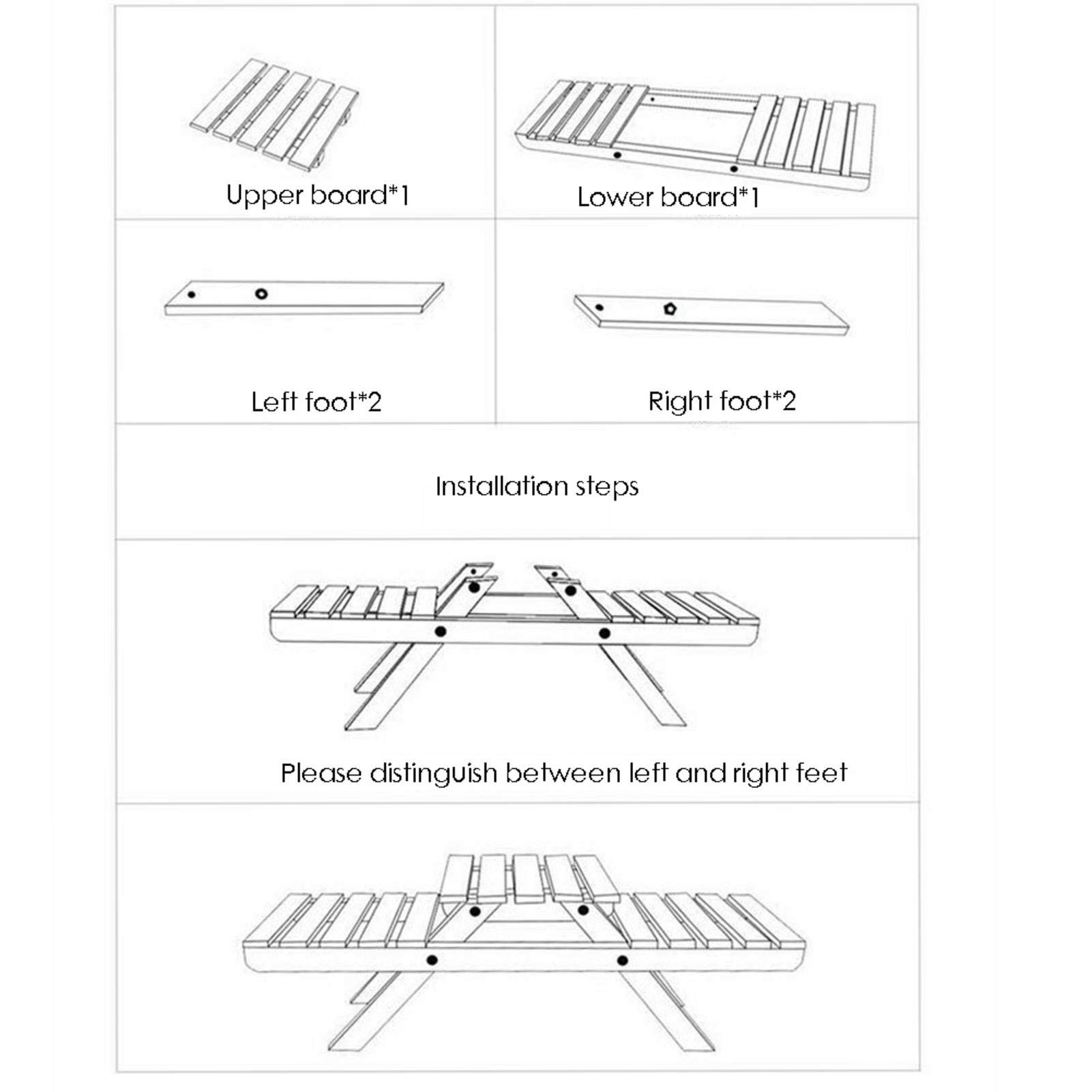 Upper board*1

Lower board*1

Left foot*2

Right foot*2

Installation steps

Please distinguish between left and right feet