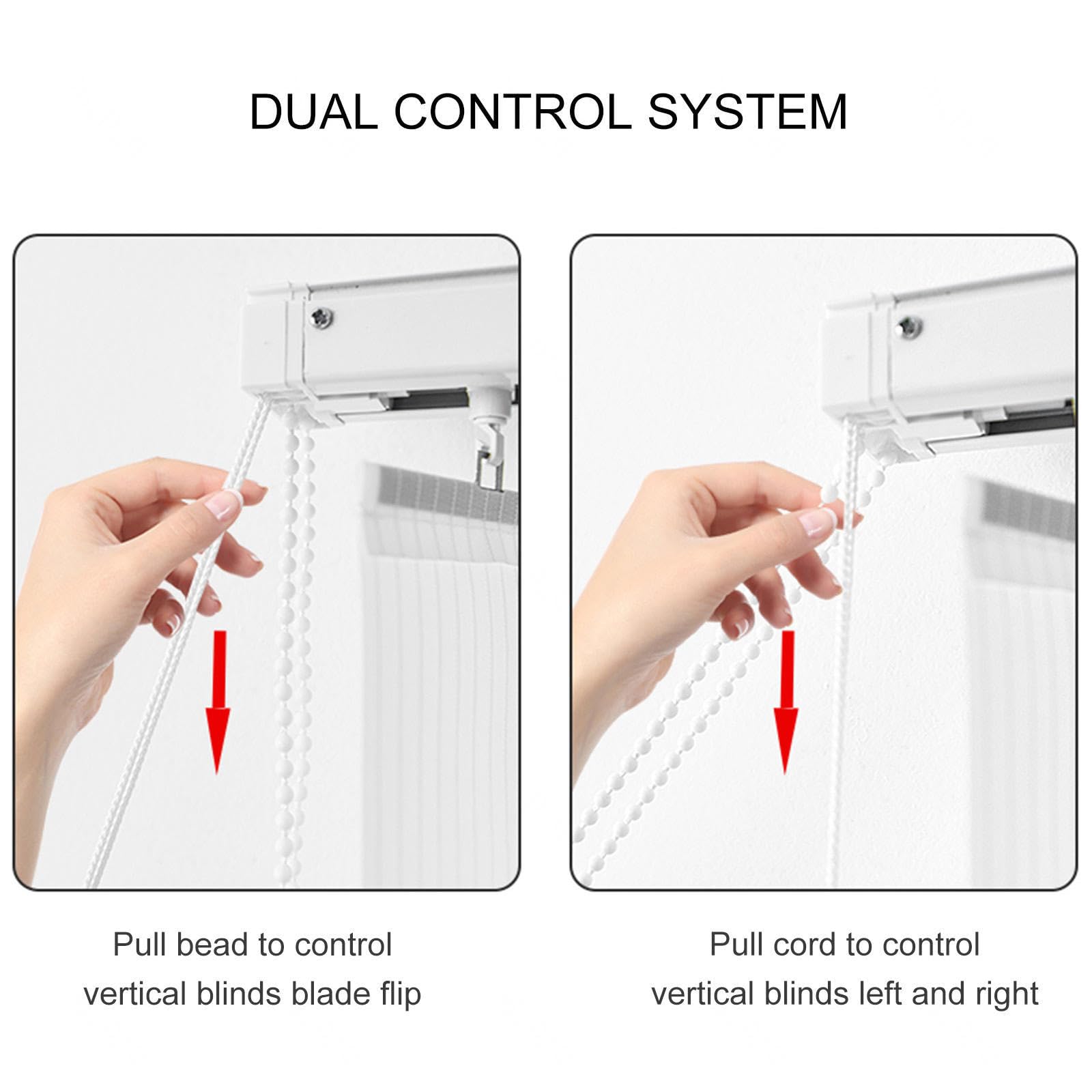 DUAL CONTROL SYSTEM

Pull bead to control vertical blinds blade flip

Pull cord to control vertical blinds left and right