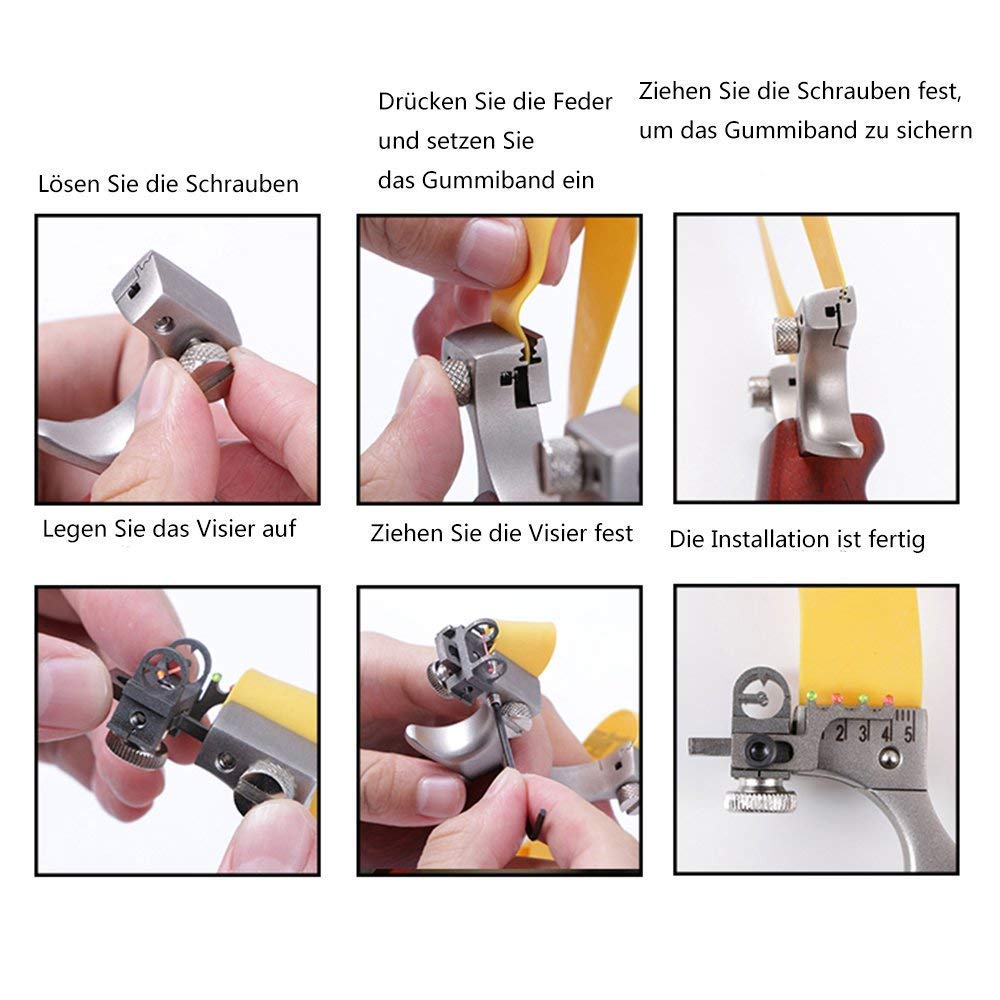 Lösen Sie die Schrauben

Drücken Sie die Feder und setzen Sie das Gummiband ein

Ziehen Sie die Schrauben fest, um das Gummiband zu sichern

Legen Sie das Visier auf

Ziehen Sie die Visier fest

Die Installation ist fertig

2 3 4 5