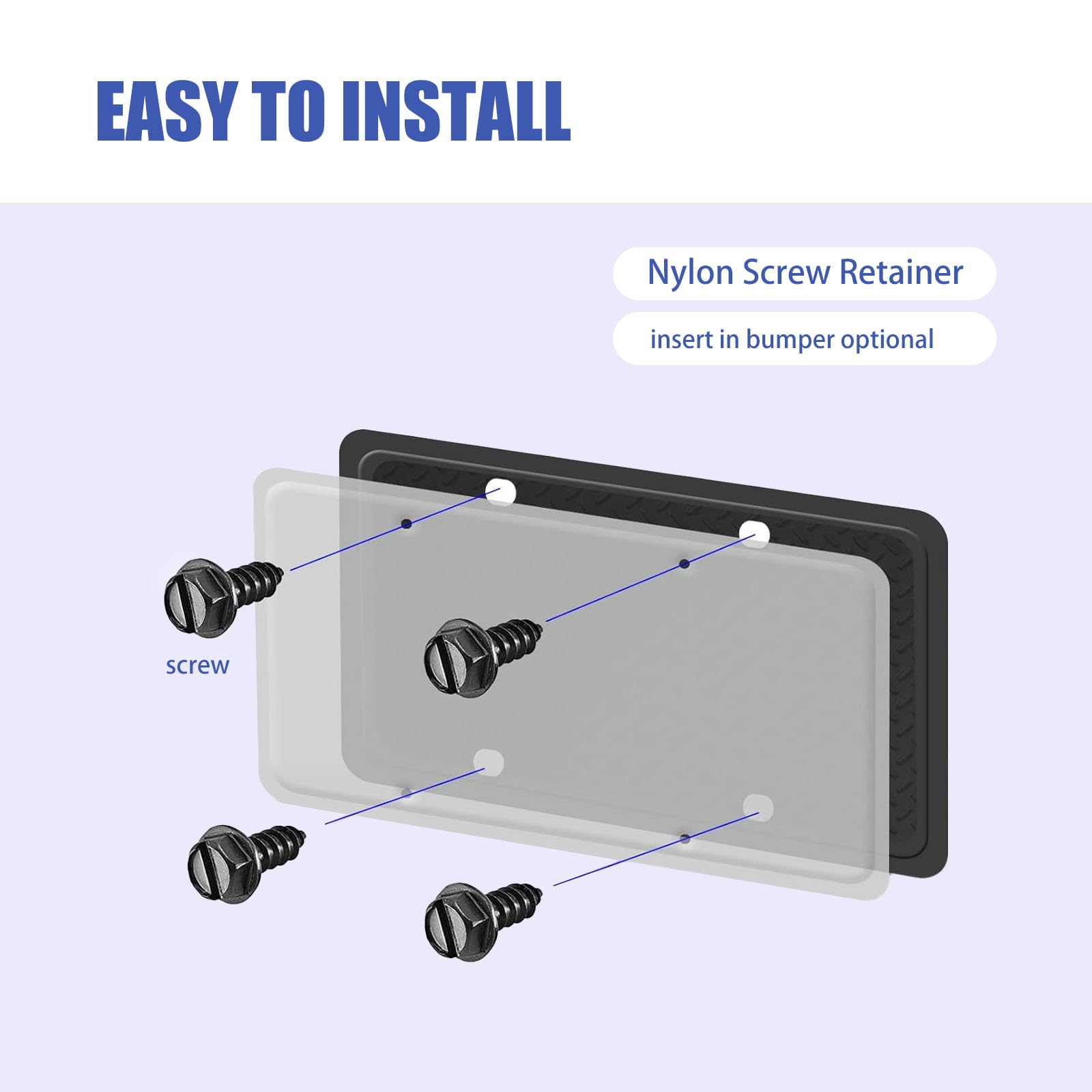 EASY TO INSTALL

Nylon Screw Retainer

insert in bumper optional

screw