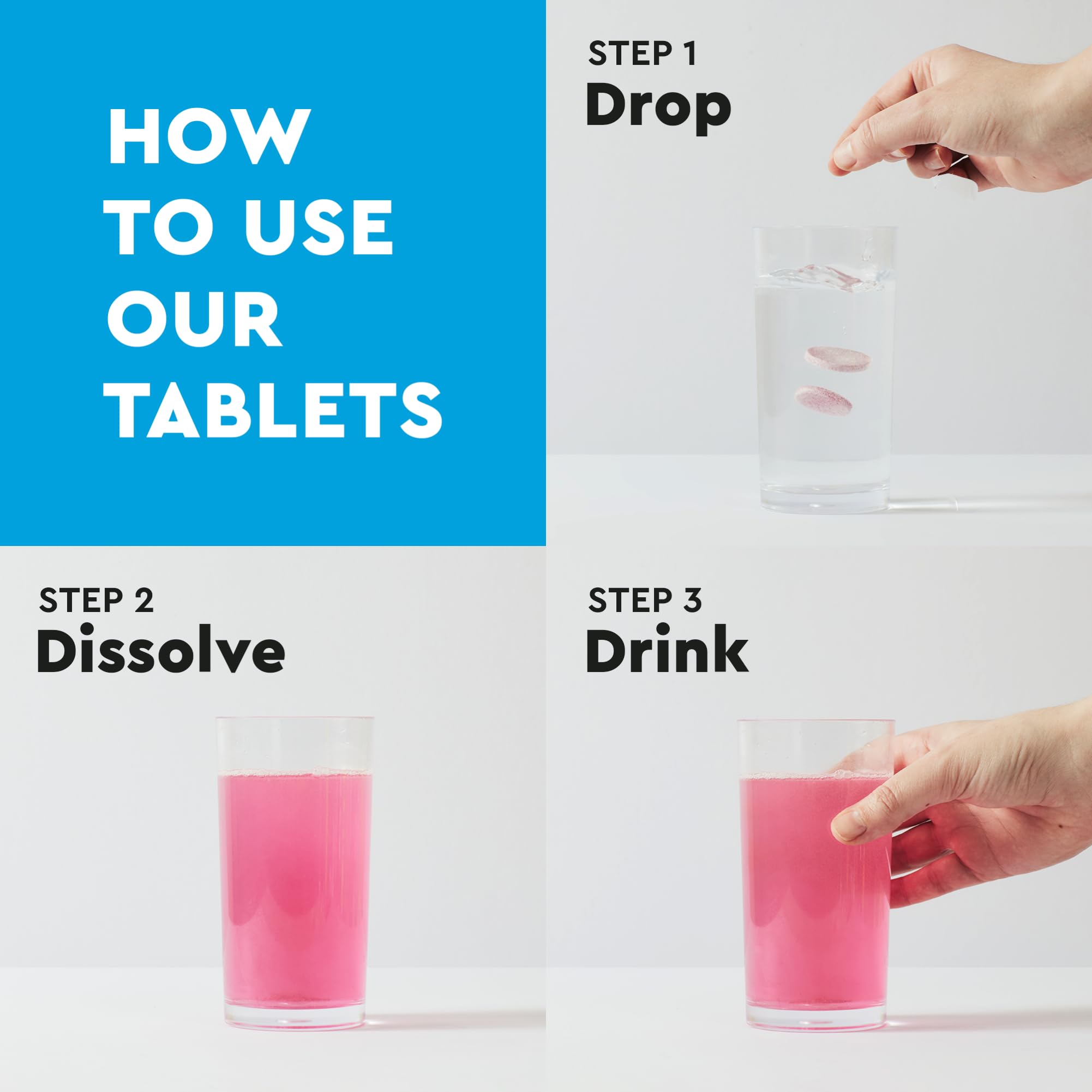 HOW TO USE OUR TABLETS

STEP 1
Drop

STEP 2
Dissolve

STEP 3
Drink