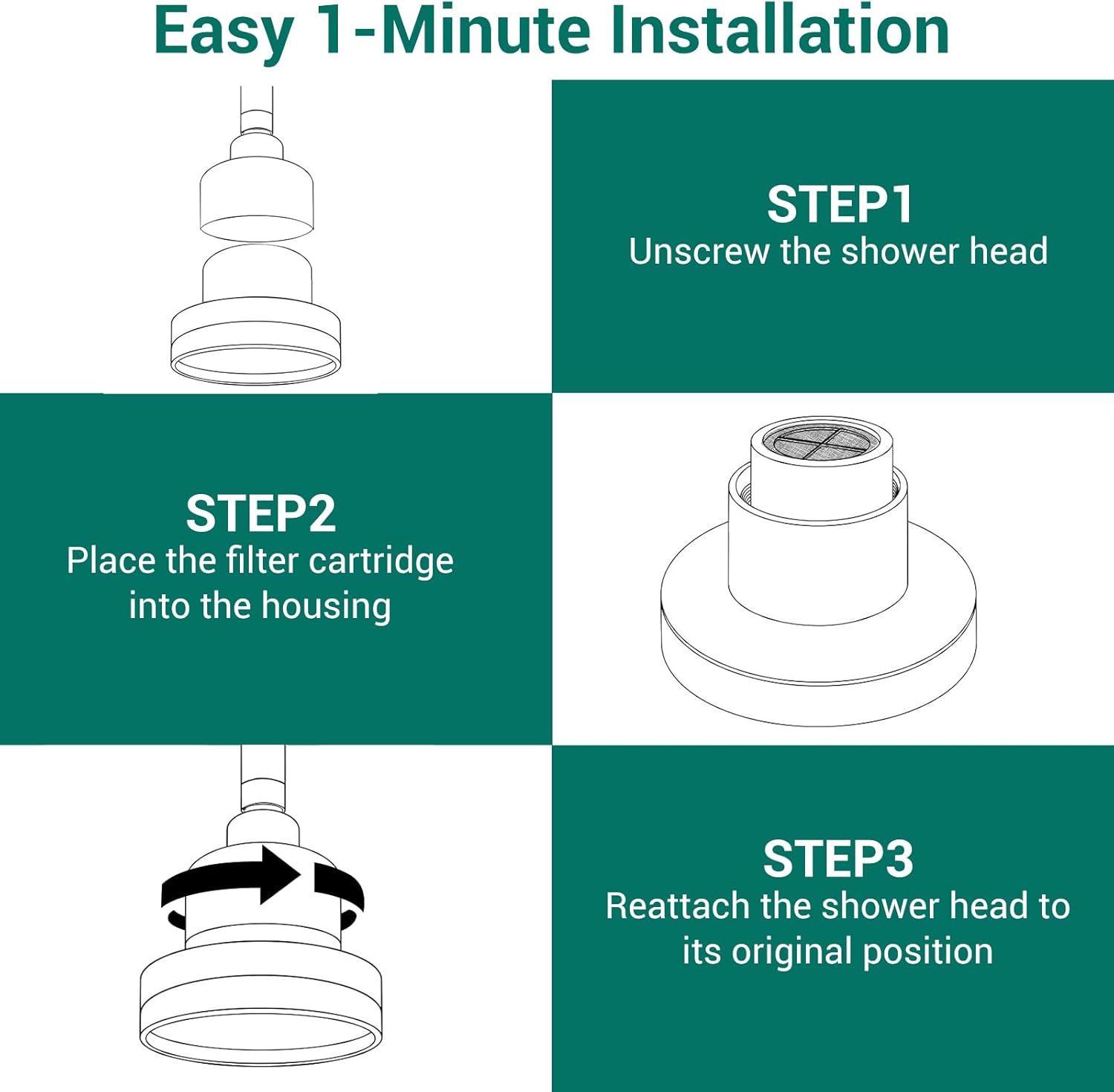 Easy 1-Minute Installation

STEP1
Unscrew the shower head

STEP2
Place the filter cartridge into the housing

STEP3
Reattach the shower head to its original position