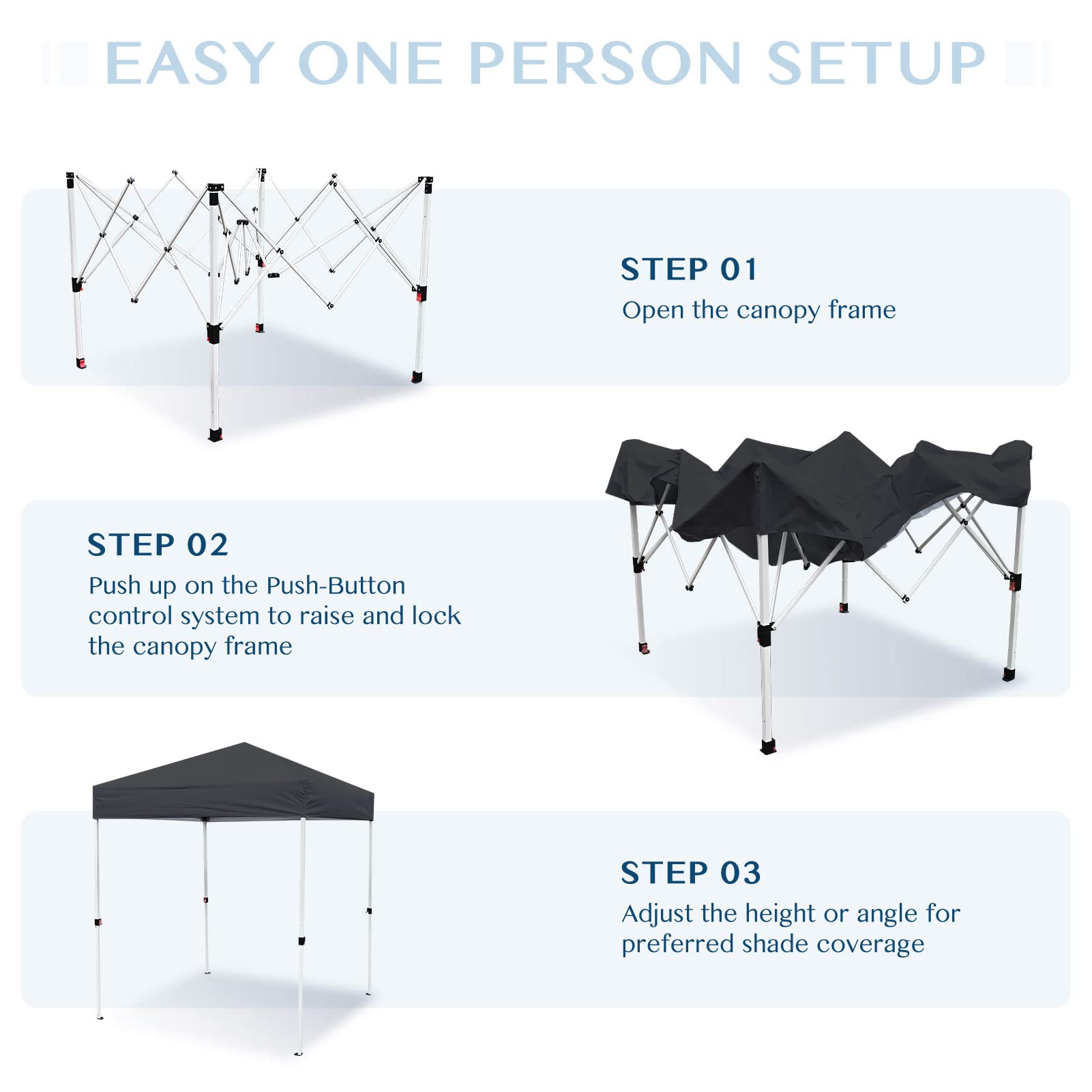 EASY ONE PERSON SETUP

STEP 01
Open the canopy frame

STEP 02
Push up on the Push-Button control system to raise and lock the canopy frame

STEP 03
Adjust the height or angle for preferred shade coverage