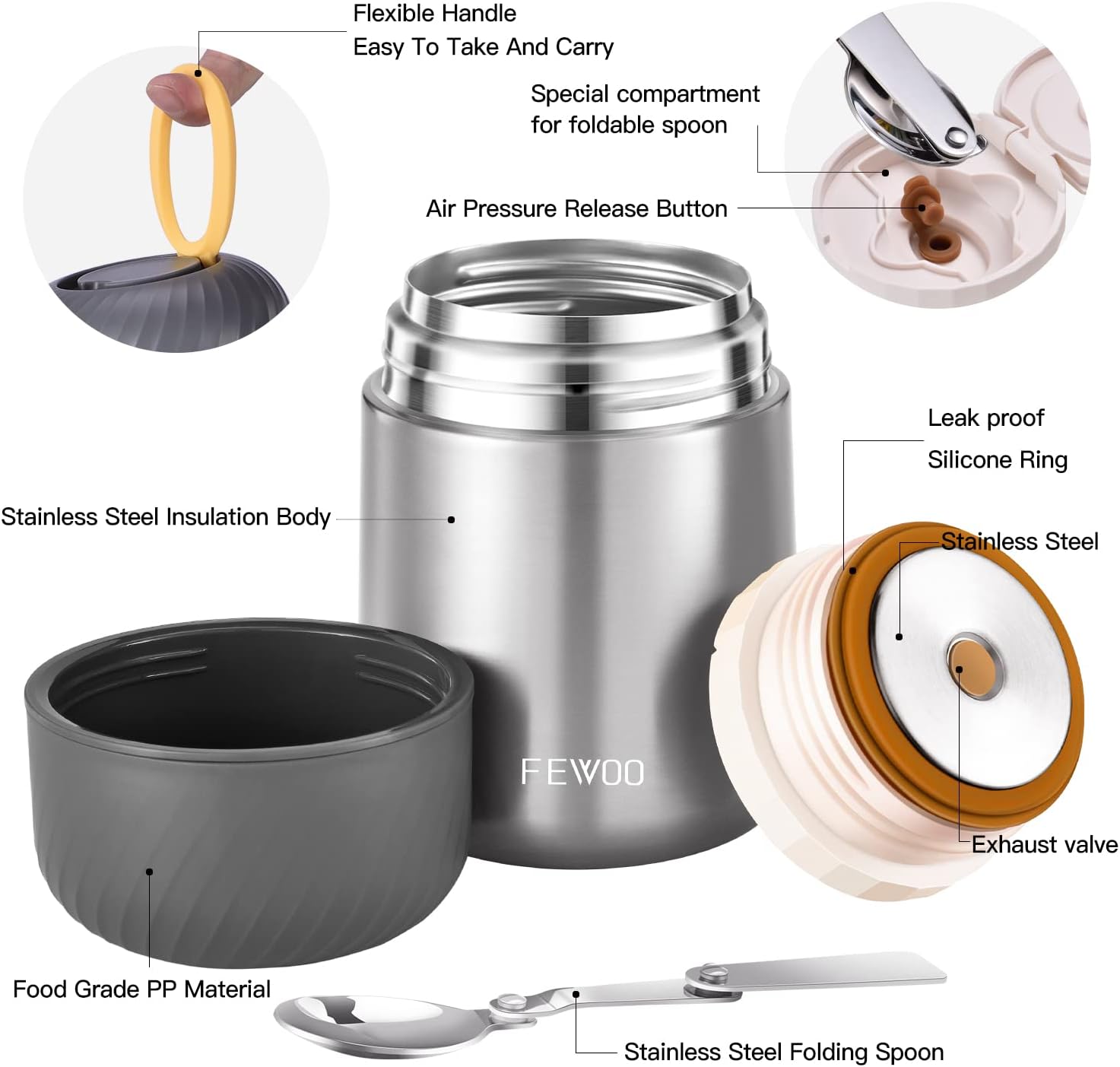 Flexible Handle
Easy To Take And Carry

Special compartment
for foldable spoon

Air Pressure Release Button

Leak proof
Silicone Ring

Stainless Steel Insulation Body

Stainless Steel

FEWOO

Exhaust valve

Food Grade PP Material

Stainless Steel Folding Spoon