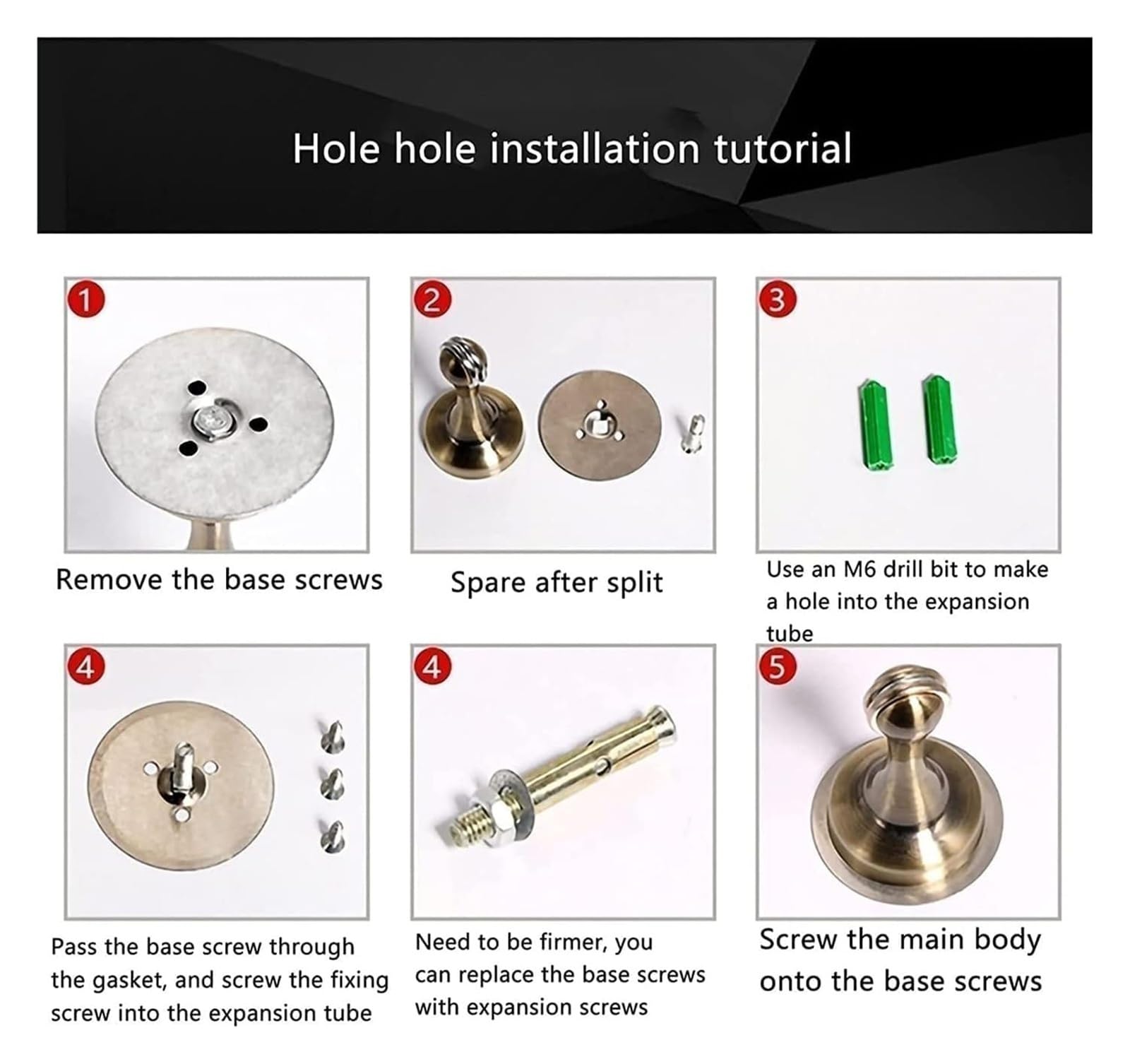 Hole hole installation tutorial

1

Remove the base screws

2

Spare after split

3

Use an M6 drill bit to make a hole into the expansion tube

4

Pass the base screw through the gasket, and screw the fixing screw into the expansion tube

4

Need to be firmer, you can replace the base screws with expansion screws

5

Screw the main body onto the base screws