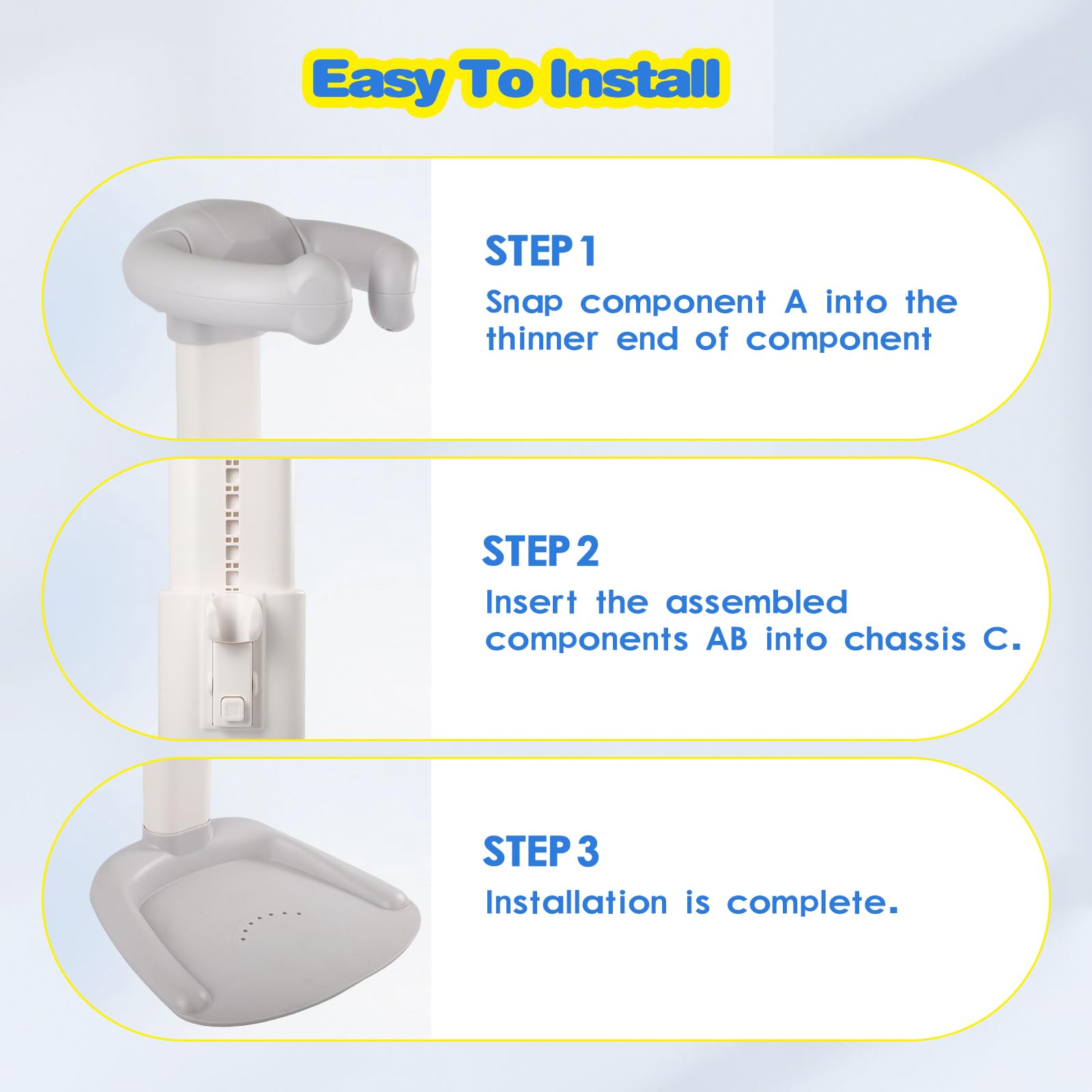 Easy To Install

STEP 1
Snap component A into the thinner end of component

STEP 2
Insert the assembled components AB into chassis C.

STEP 3
Installation is complete.