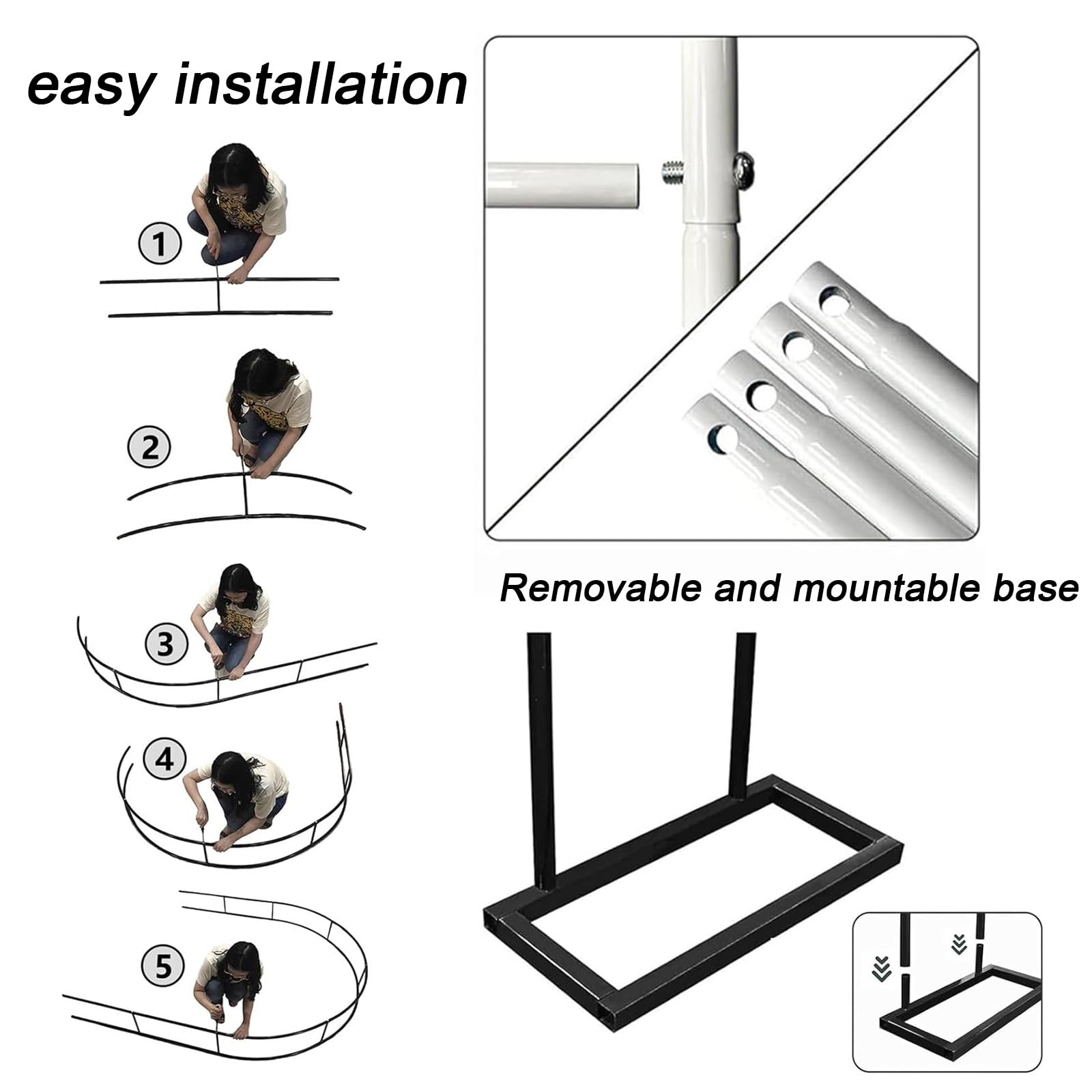 easy installation

1

2

3

4

5

Removable and mountable base