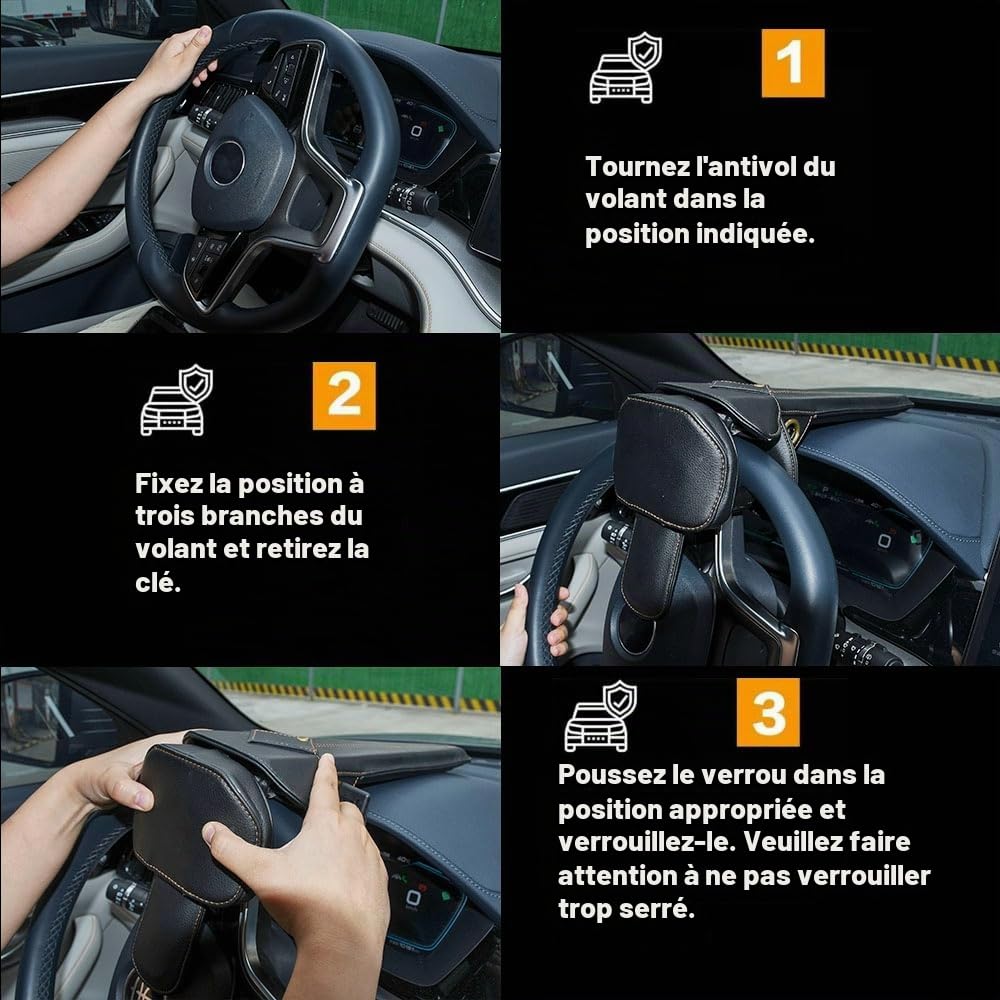 1

Tournez l'antivol du volant dans la position indiquée.

2

Fixez la position à trois branches du volant et retirez la clé.

3

Poussez le verrou dans la position appropriée et verrouillez-le. Veuillez faire attention à ne pas verrouiller trop serré.