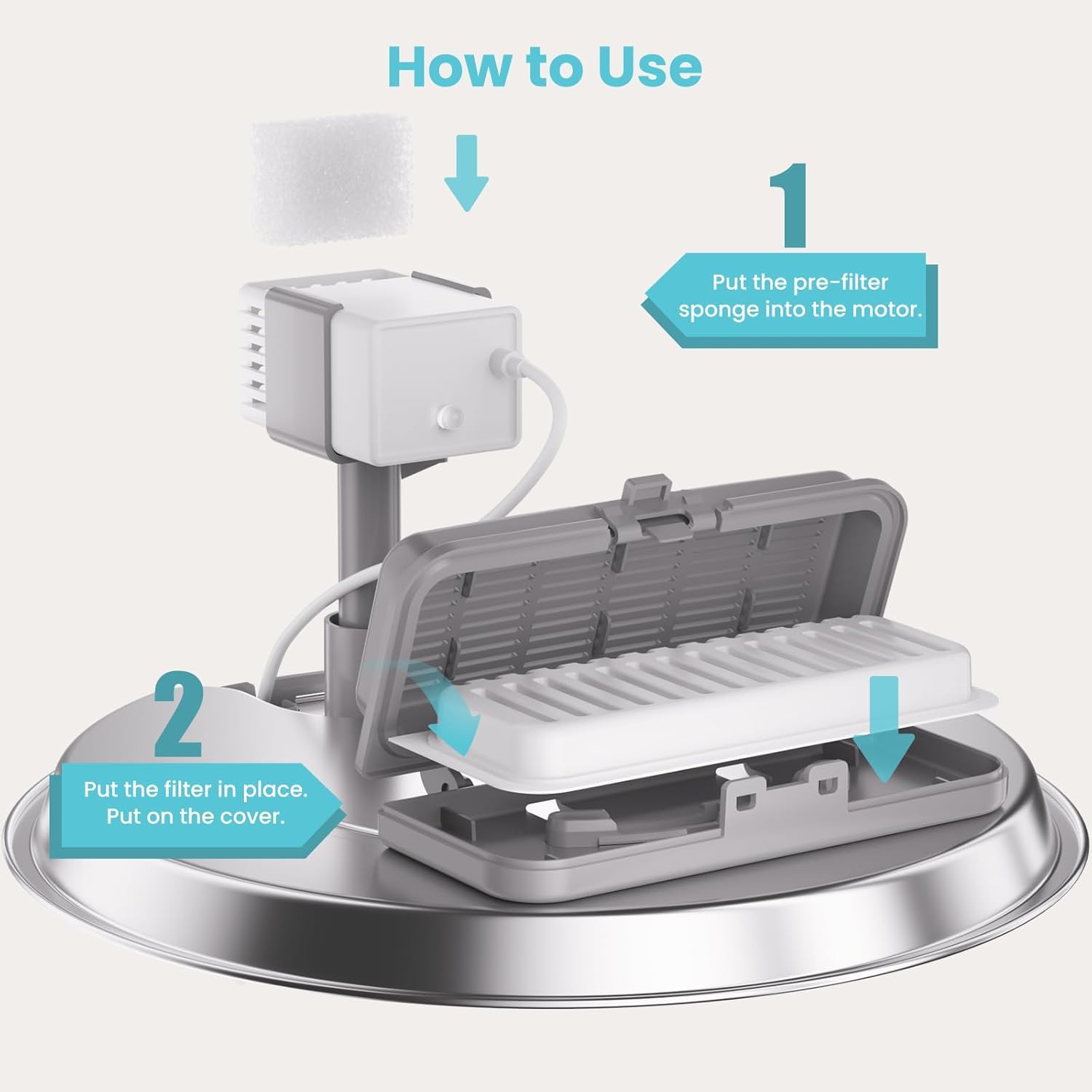 How to Use

1

Put the pre-filter sponge into the motor.

2

Put the filter in place.
Put on the cover.