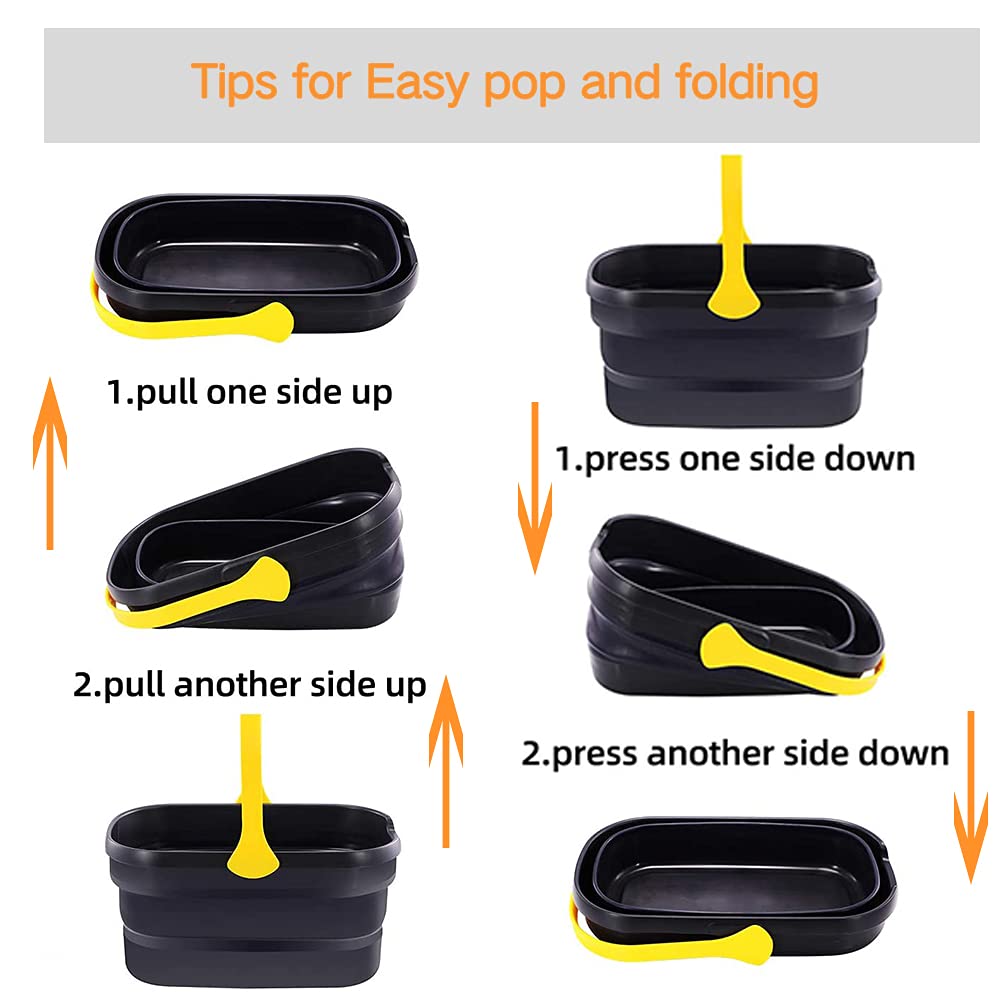 Tips for Easy pop and folding

1.pull one side up

2.pull another side up

1.press one side down

2.press another side down