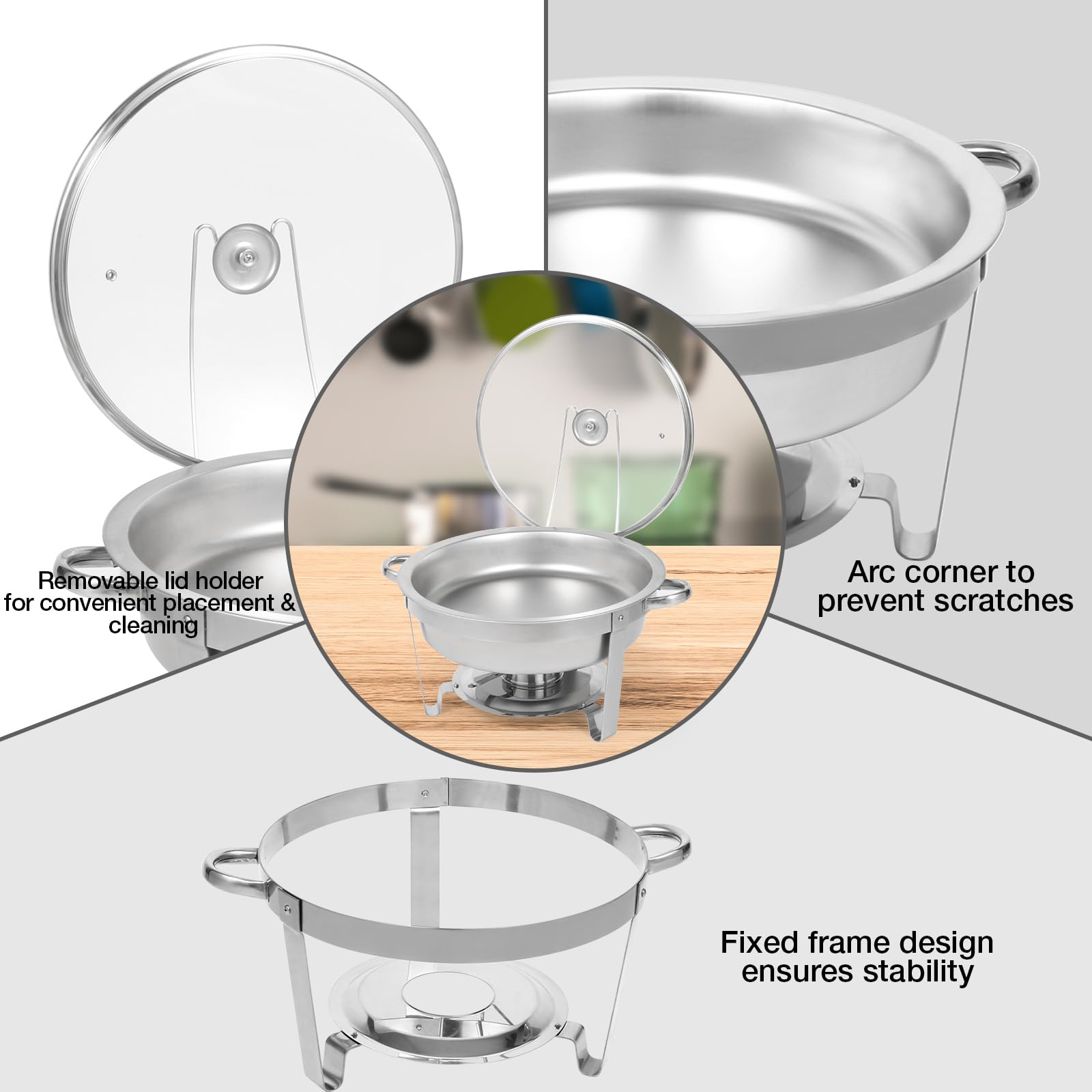 Removable lid holder for convenient placement & cleaning

Arc corner to prevent scratches

Fixed frame design ensures stability