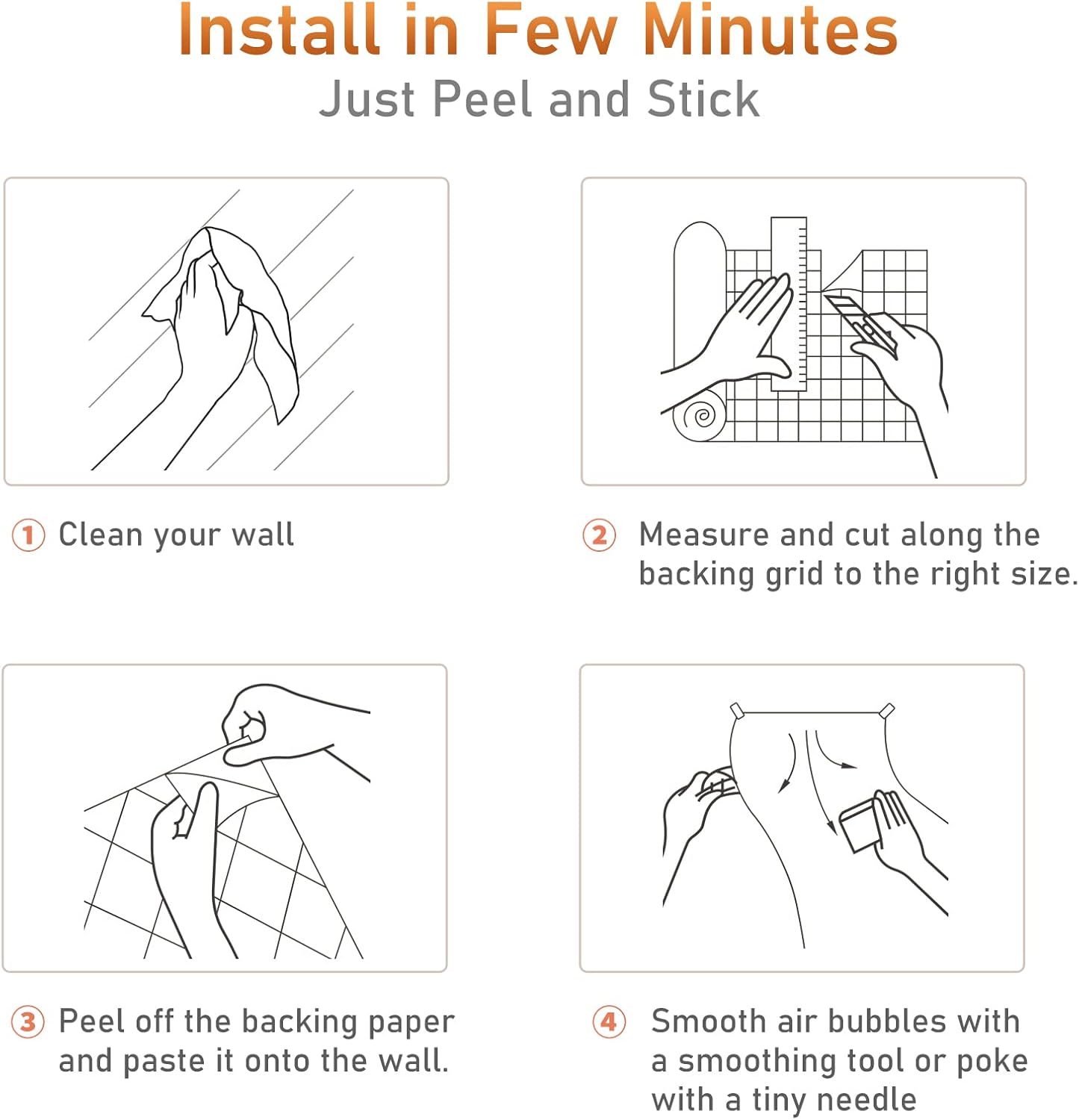 Install in Few Minutes

Just Peel and Stick

① Clean your wall

② Measure and cut along the backing grid to the right size.

③ Peel off the backing paper and paste it onto the wall.

④ Smooth air bubbles with a smoothing tool or poke with a tiny needle