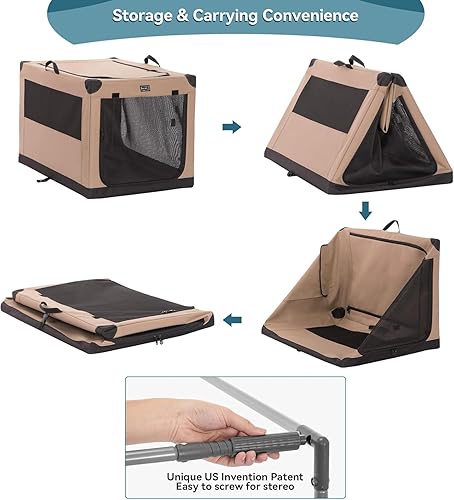 Storage & Carrying Convenience

Unique US Invention Patent
Easy to screw for stereo