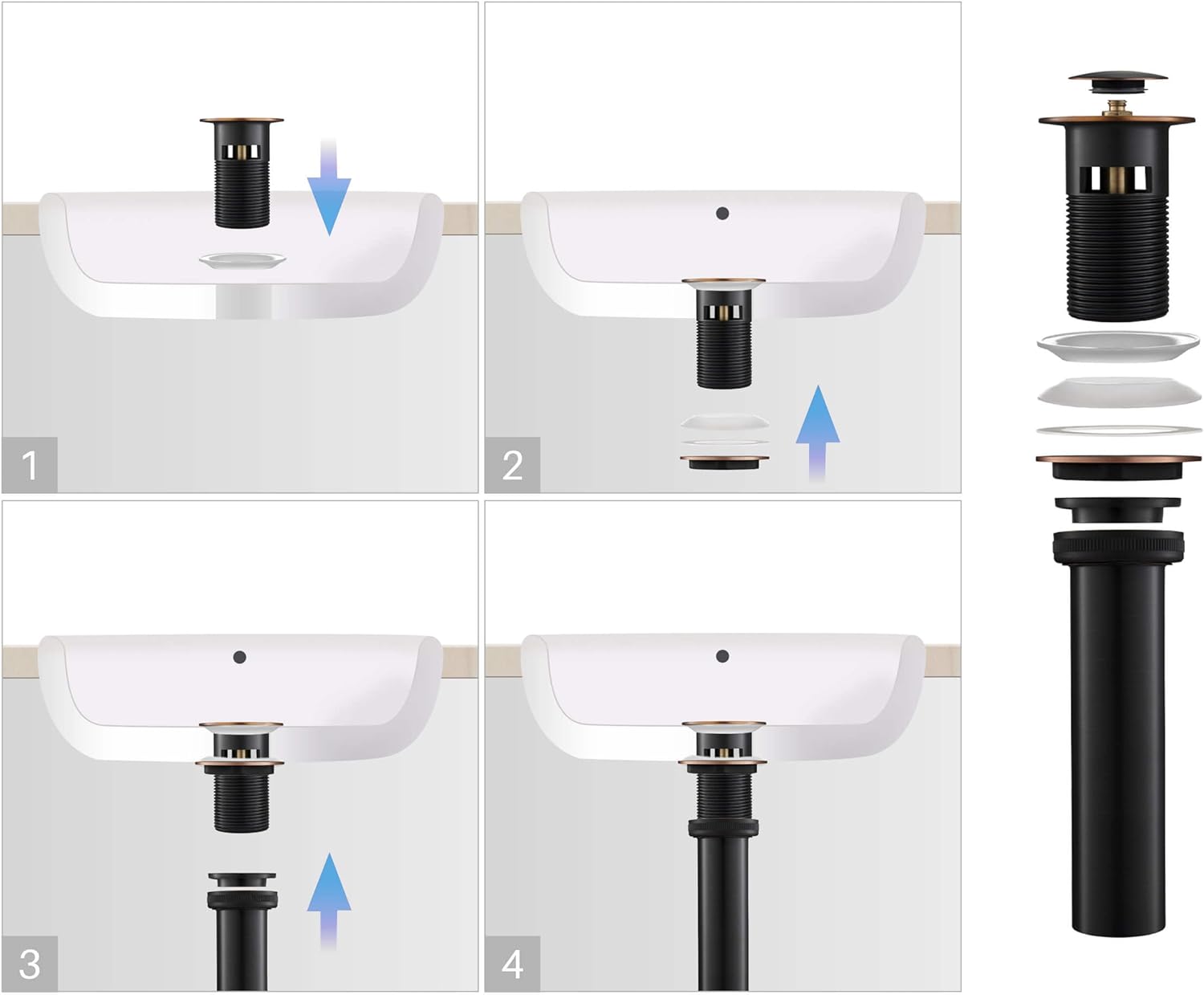 1

2

3

4