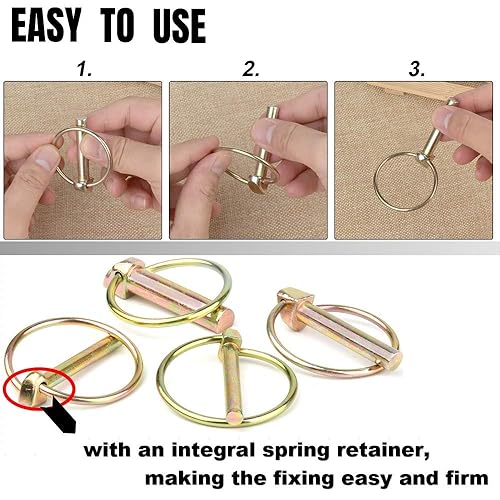 EASY TO USE

1.

2.

3.

with an integral spring retainer, making the fixing easy and firm