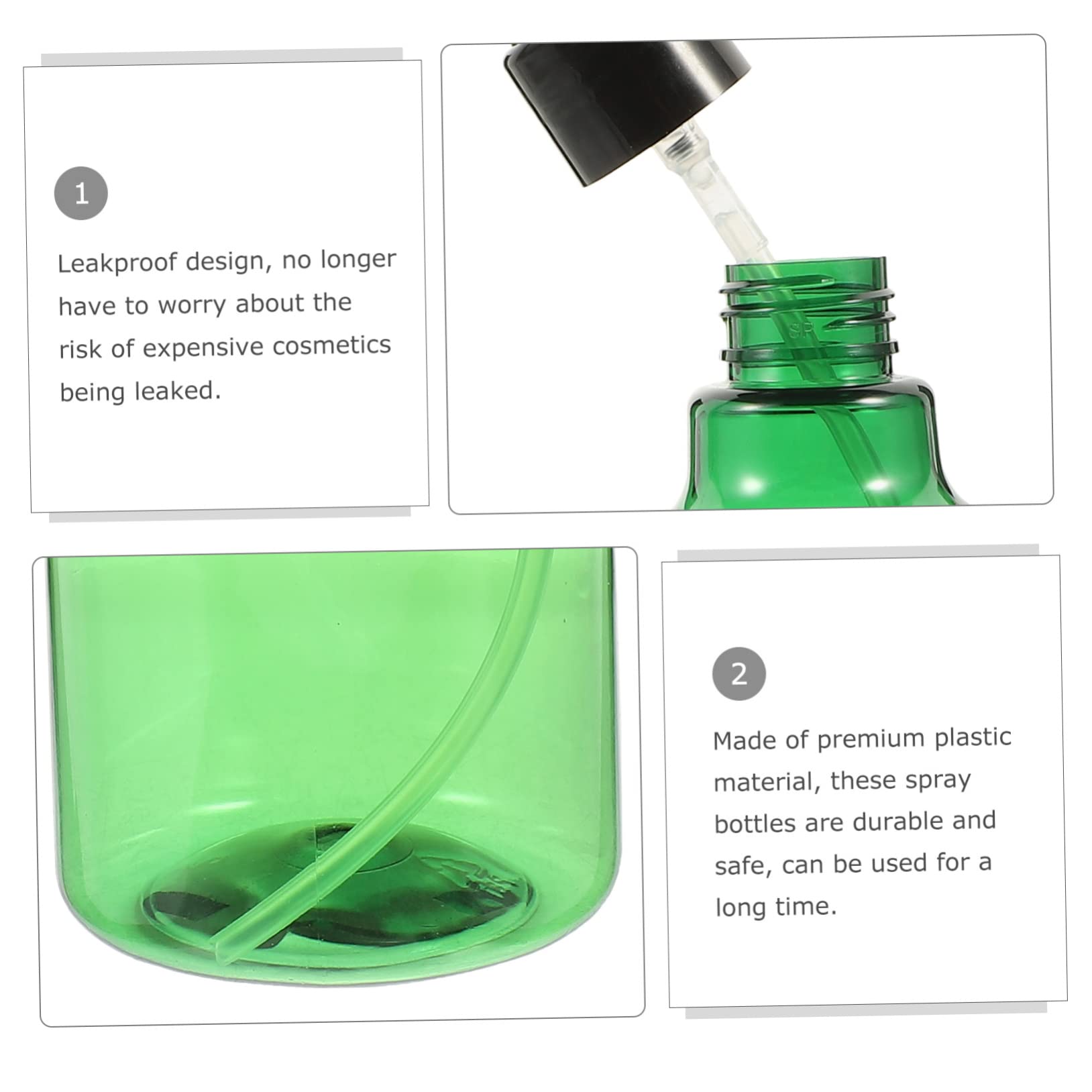 1

Leakproof design, no longer have to worry about the risk of expensive cosmetics being leaked.

2

Made of premium plastic material, these spray bottles are durable and safe, can be used for a long time.