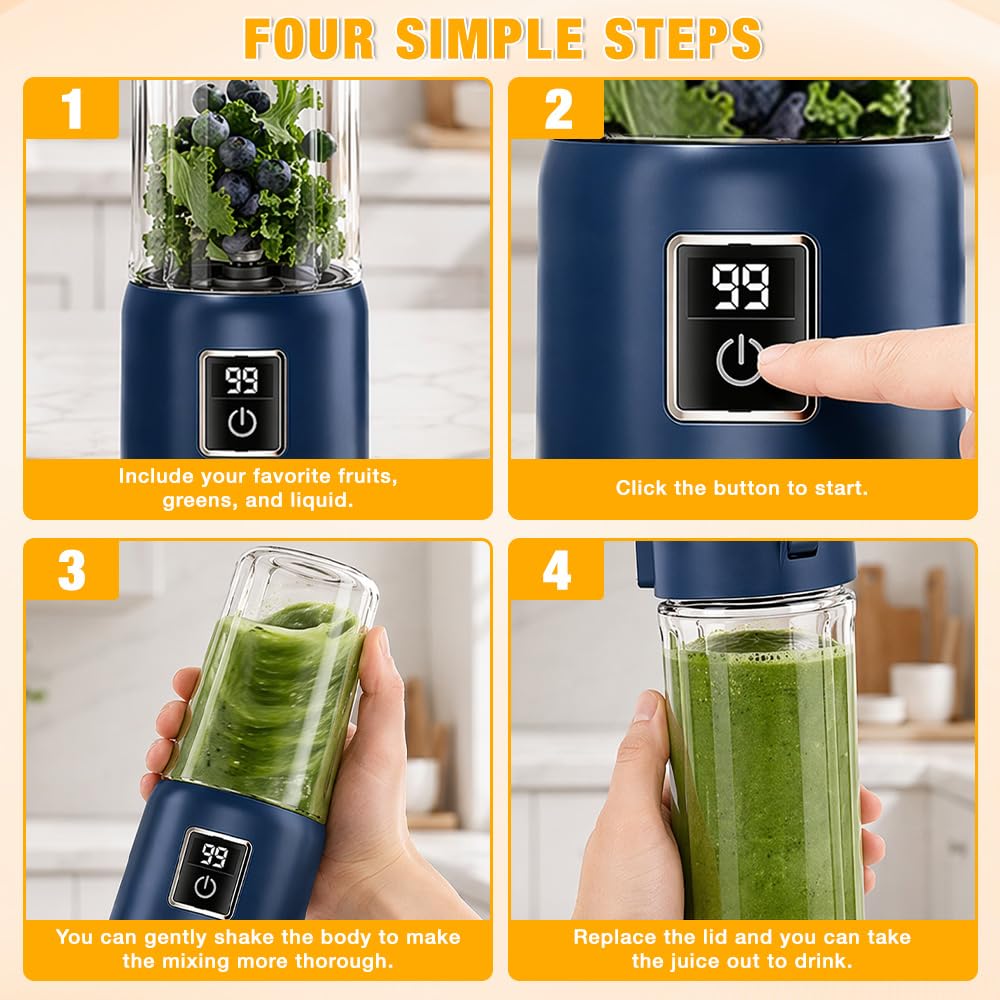 FOUR SIMPLE STEPS

1

99

Include your favorite fruits, greens, and liquid.

2

99

Click the button to start.

3

99

You can gently shake the body to make the mixing more thorough.

4

Replace the lid and you can take the juice out to drink.