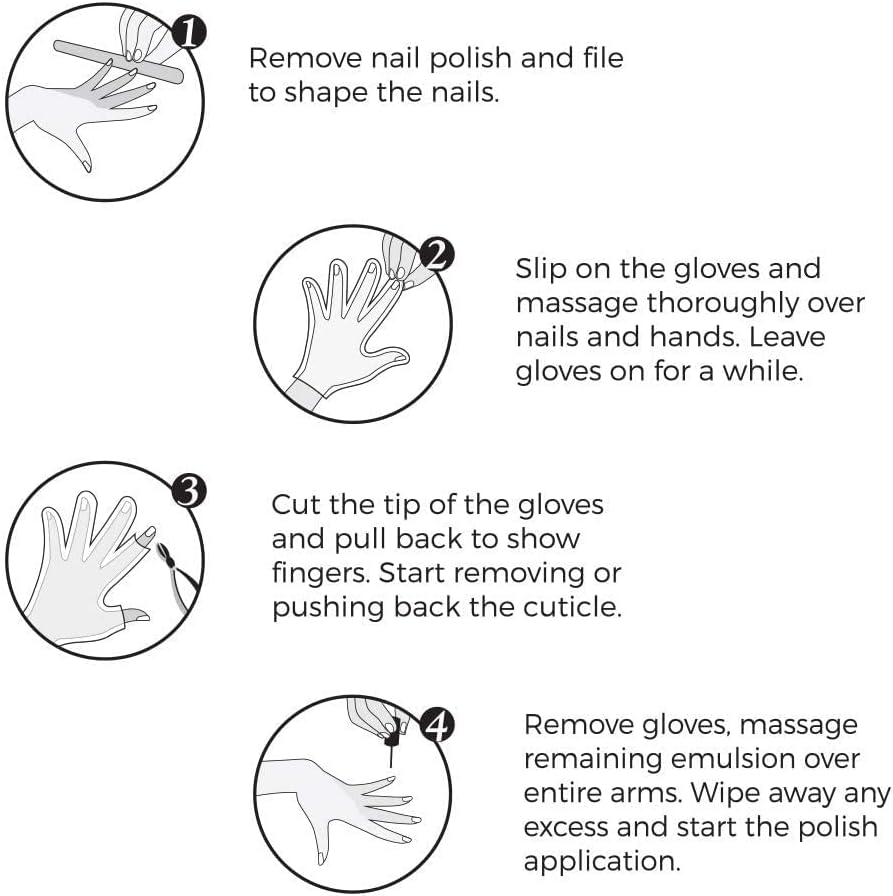 1

Remove nail polish and file to shape the nails.

2

Slip on the gloves and massage thoroughly over nails and hands. Leave gloves on for a while.

3

Cut the tip of the gloves and pull back to show fingers. Start removing or pushing back the cuticle.

4

Remove gloves, massage remaining emulsion over entire arms. Wipe away any excess and start the polish application.