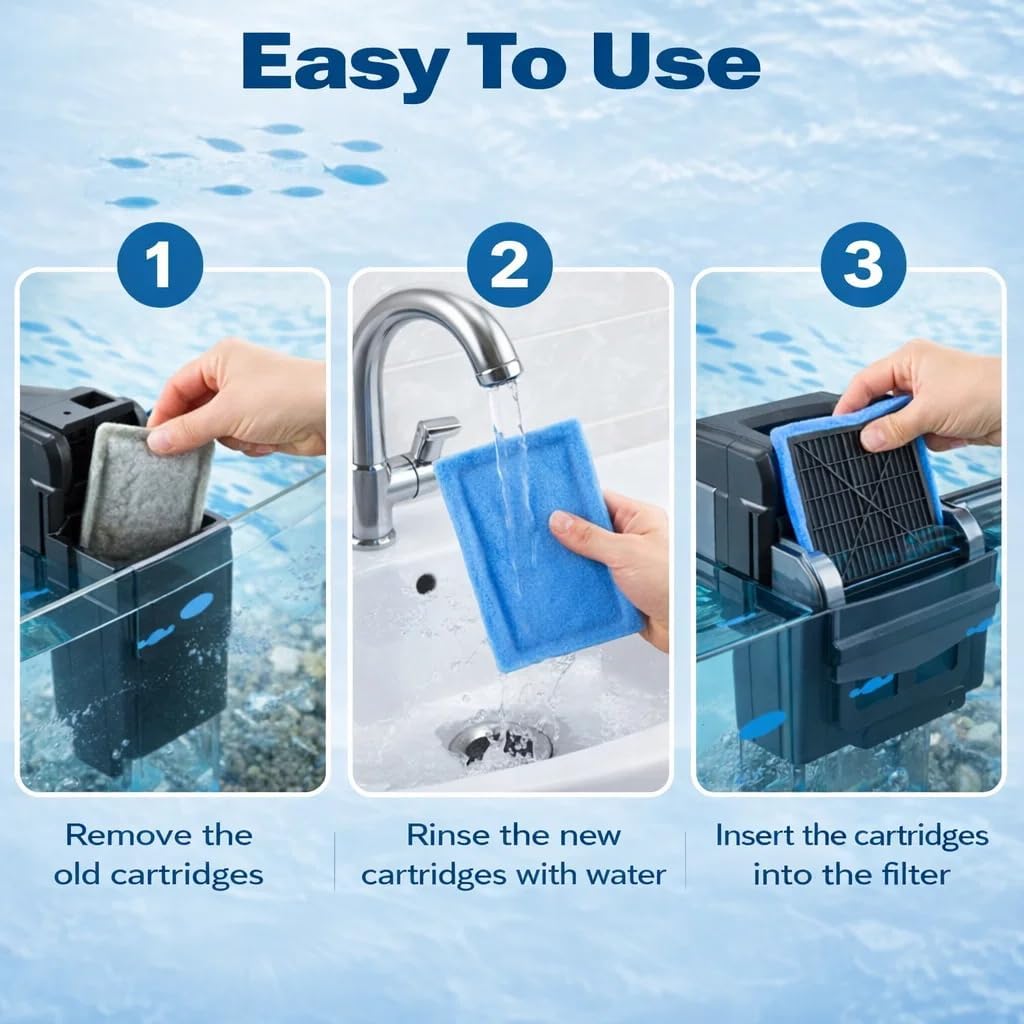 Easy To Use

1

2

3

Remove the old cartridges

Rinse the new cartridges with water

Insert the cartridges into the filter