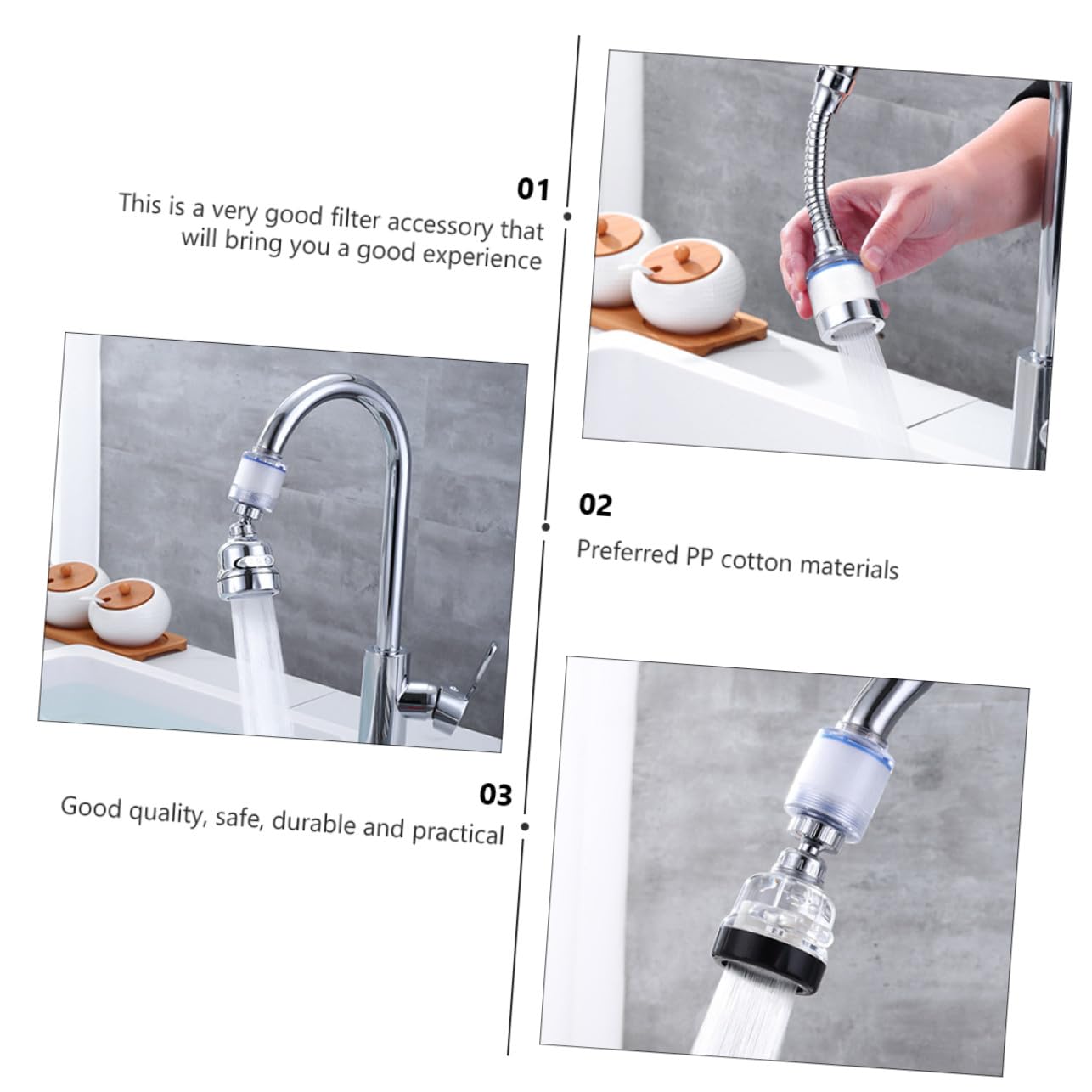 01
This is a very good filter accessory that will bring you a good experience

02
Preferred PP cotton materials

03
Good quality, safe, durable and practical