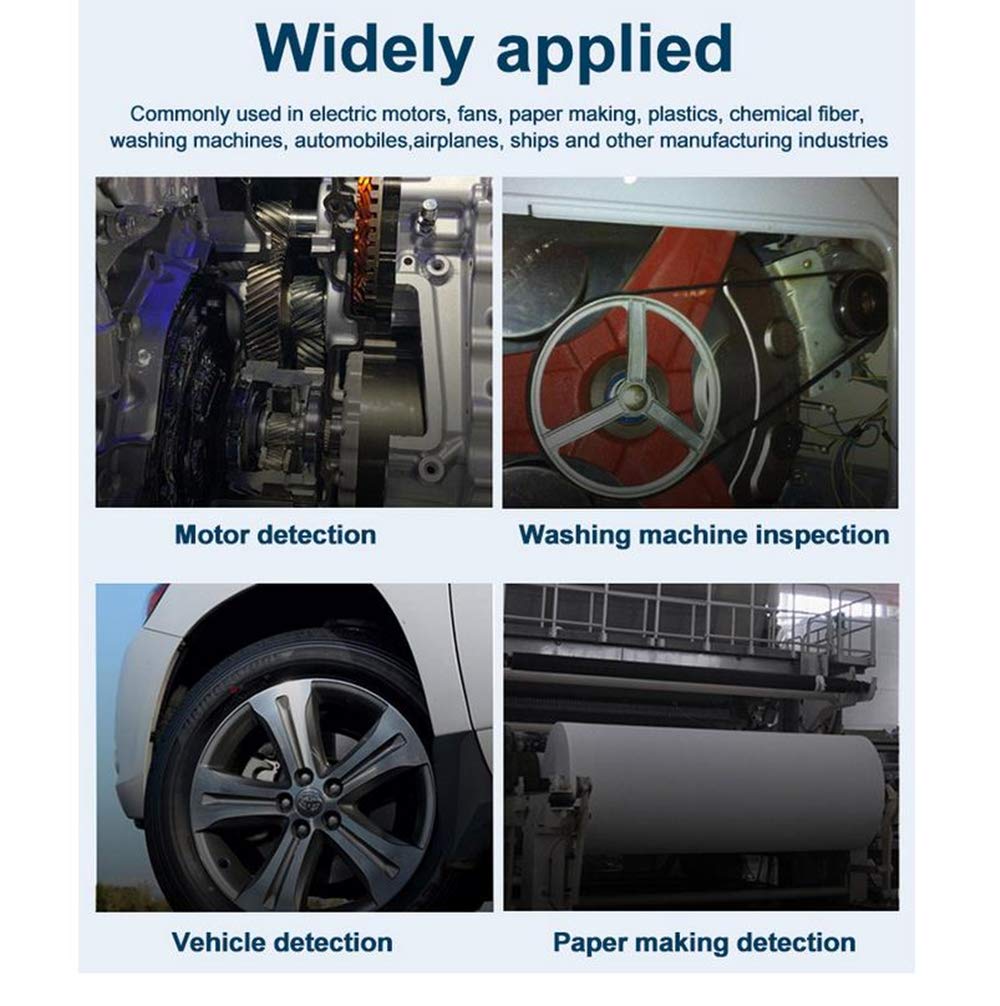 Widely applied

Commonly used in electric motors, fans, paper making, plastics, chemical fiber, washing machines, automobiles,airplanes, ships and other manufacturing industries

Motor detection

Washing machine inspection

Vehicle detection

Paper making detection