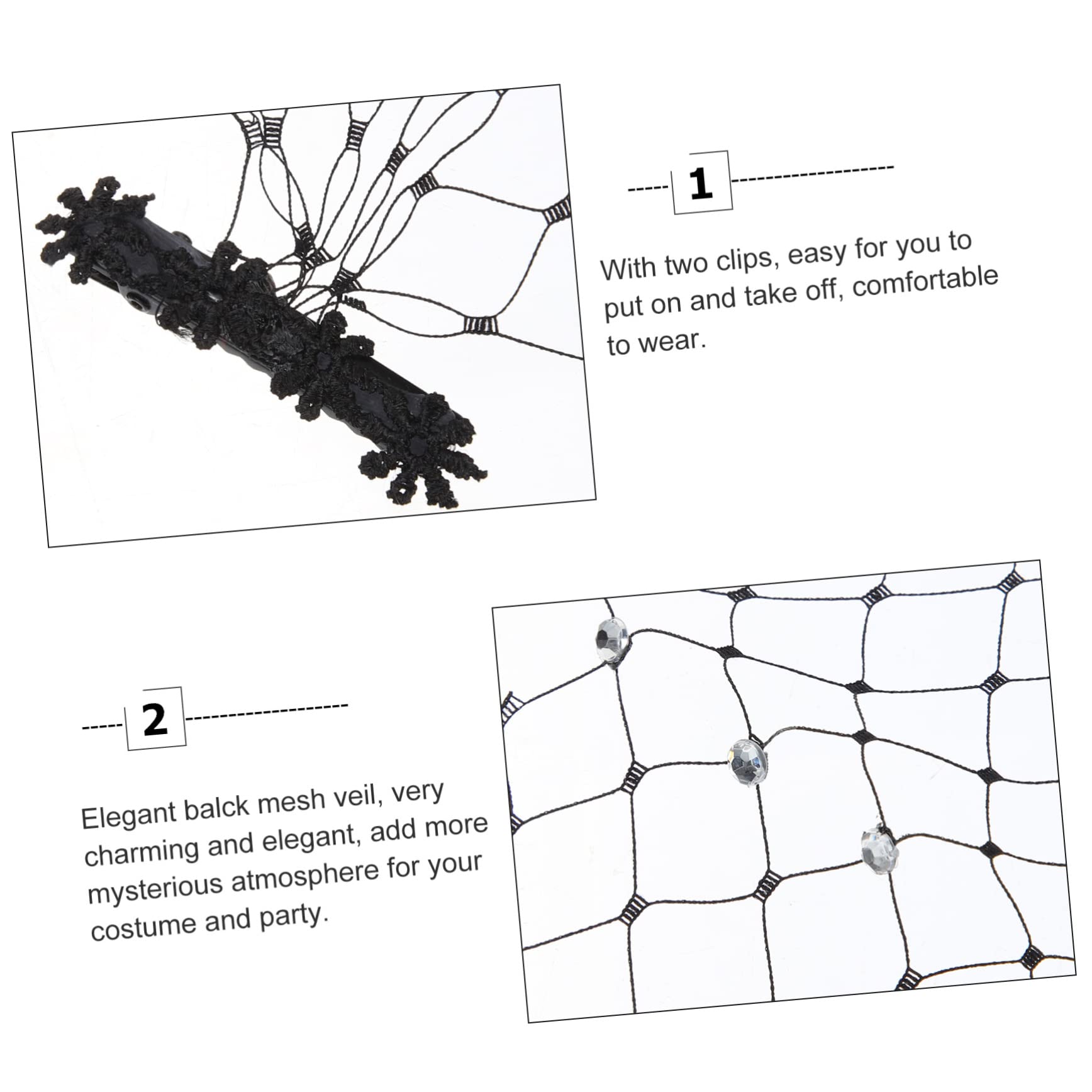 1

With two clips, easy for you to put on and take off, comfortable to wear.

2

Elegant balck mesh veil, very charming and elegant, add more mysterious atmosphere for your costume and party.