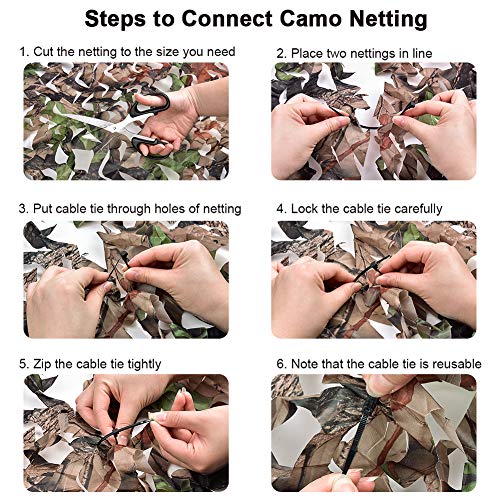 Steps to Connect Camo Netting

1. Cut the netting to the size you need

2. Place two nettings in line

3. Put cable tie through holes of netting

4. Lock the cable tie carefully

5. Zip the cable tie tightly

6. Note that the cable tie is reusable