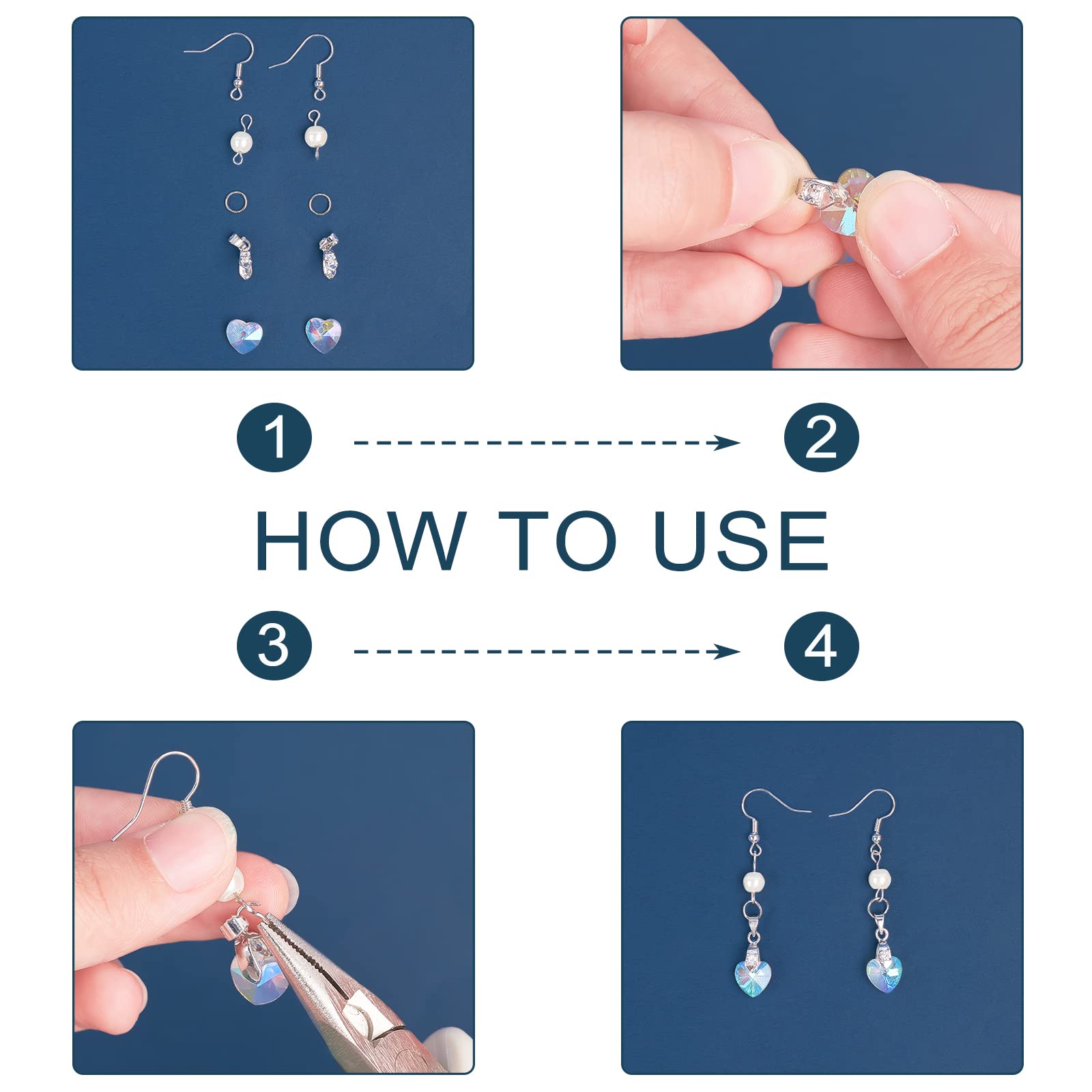 1

2

HOW TO USE

3

4