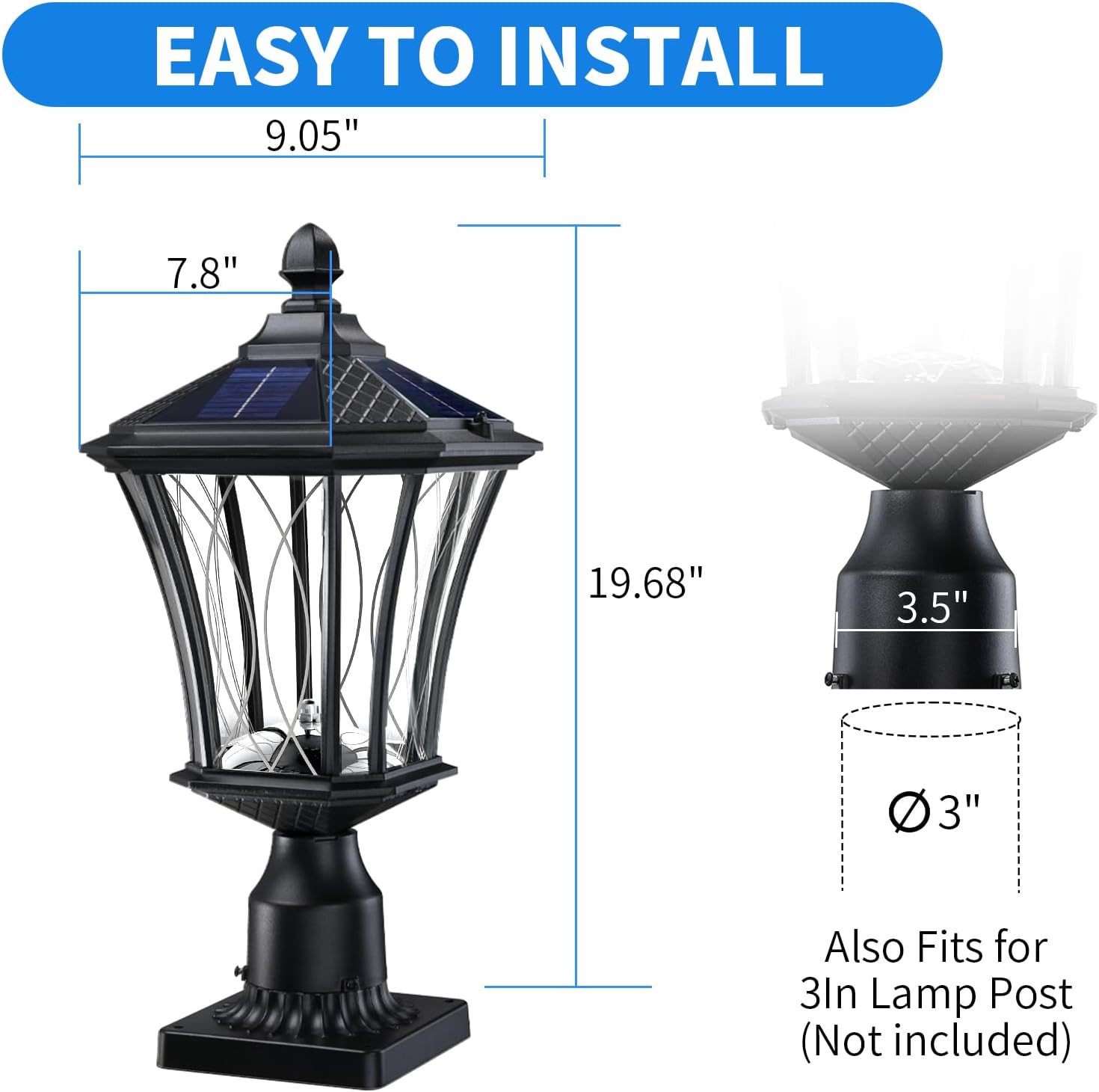 EASY TO INSTALL

9.05"

7.8"

19.68"

3.5"

Ø3"

Also Fits for 3In Lamp Post (Not included)