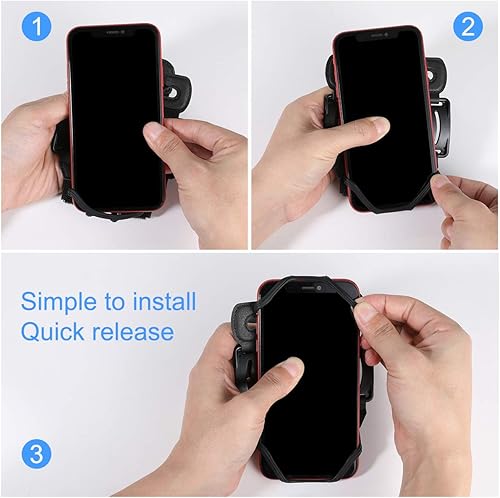 1

2

Simple to install
Quick release

3