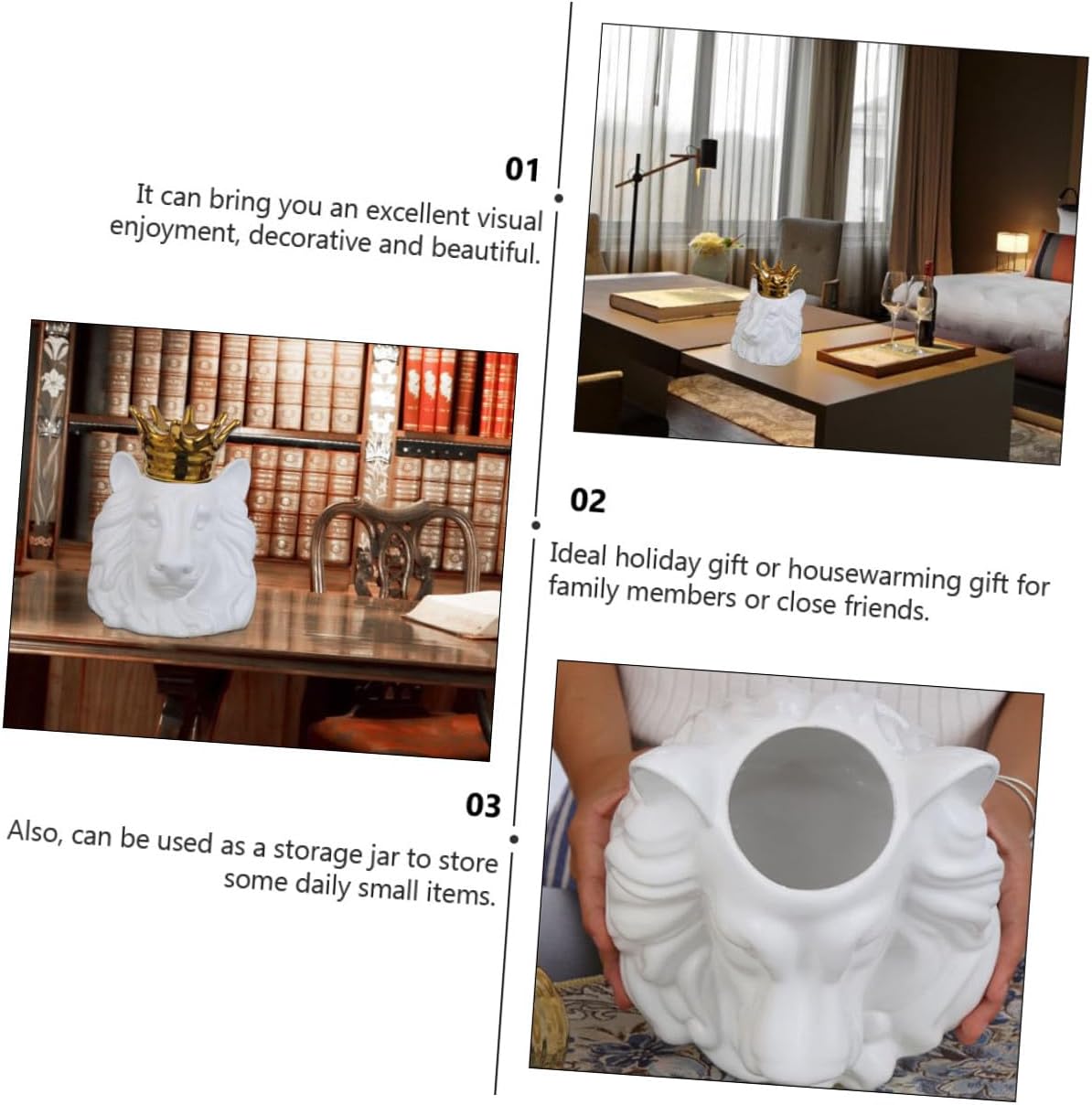 01
It can bring you an excellent visual enjoyment, decorative and beautiful.

02
Ideal holiday gift or housewarming gift for family members or close friends.

03
Also, can be used as a storage jar to store some daily small items.