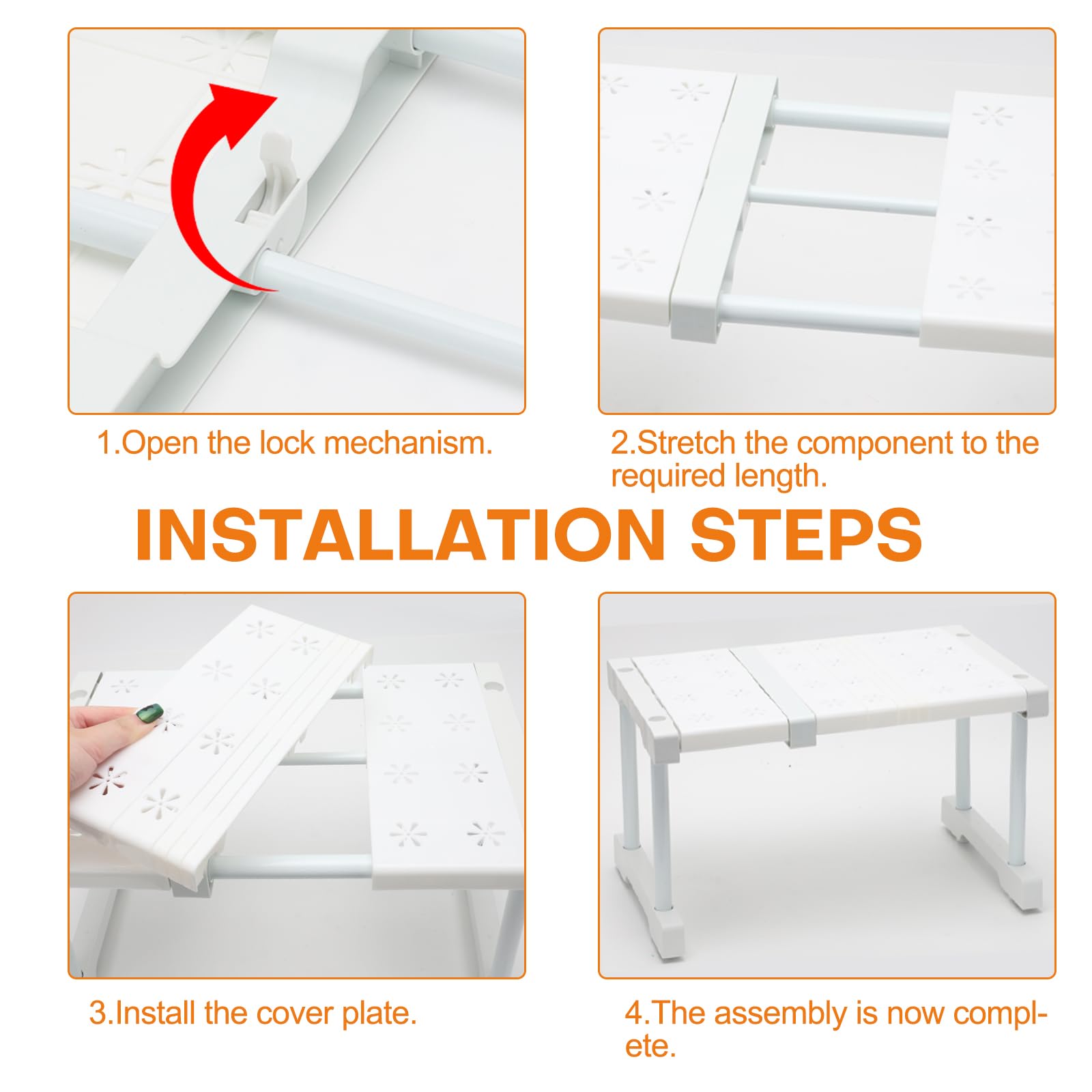 1.Open the lock mechanism.

2.Stretch the component to the required length.

INSTALLATION STEPS

3.Install the cover plate.

4.The assembly is now complete.